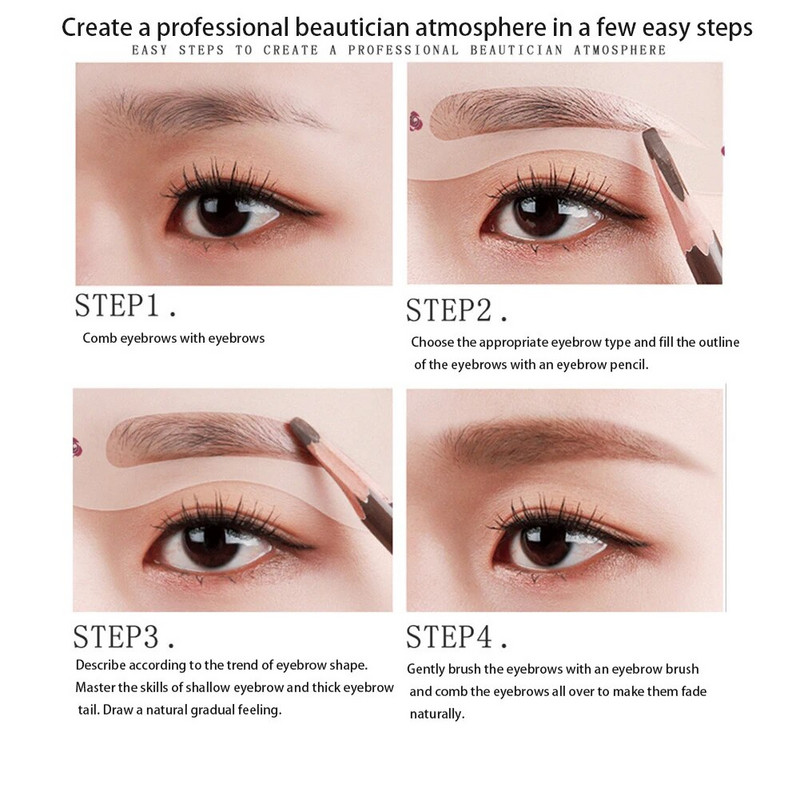 Create a professional beautician atmosphere in a few easy steps
EASY STEPS TO CREATE A PROFESSIONAL BEAUTICIAN ATMOSPHERE

STEP1.
Comb eyebrows with eyebrows

STEP2.
Choose the appropriate eyebrow type and fill the outline of the eyebrows with an eyebrow pencil.

STEP3.
Describe according to the trend of eyebrow shape. Master the skills of shallow eyebrow and thick eyebrow tail. Draw a natural gradual feeling.

STEP4.
Gently brush the eyebrows with an eyebrow brush and comb the eyebrows all over to make them fade naturally.