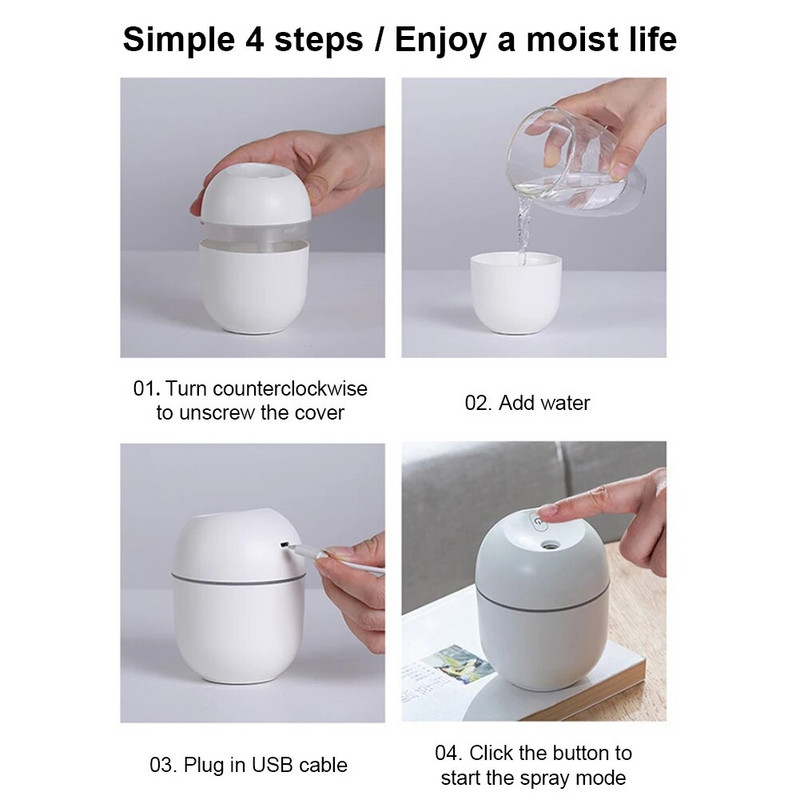 Simple 4 steps / Enjoy a moist life

01. Turn counterclockwise to unscrew the cover

02. Add water

03. Plug in USB cable

04. Click the button to start the spray mode