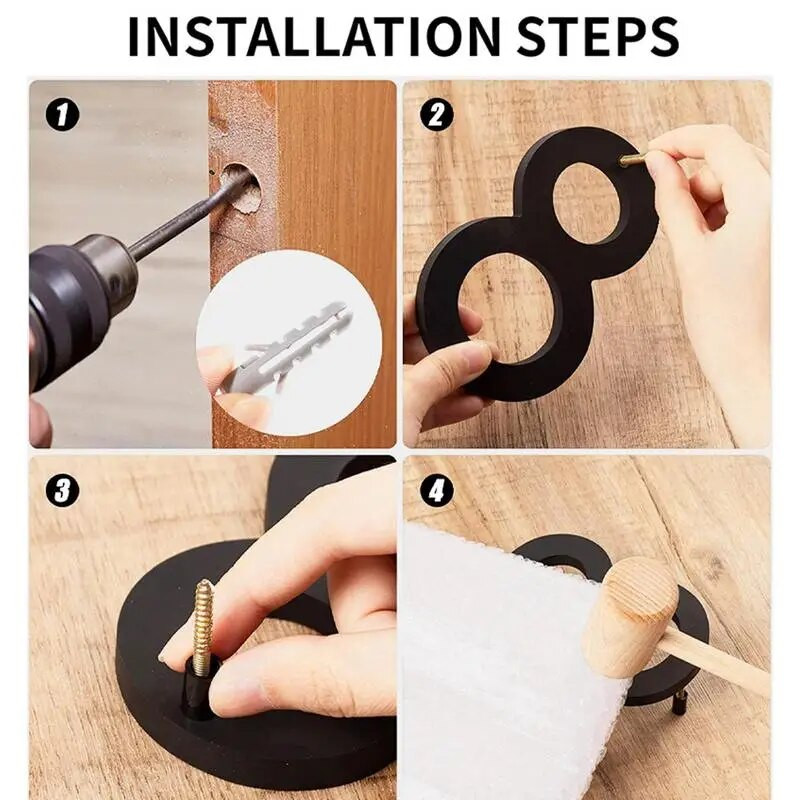 INSTALLATION STEPS

1

2

3

4