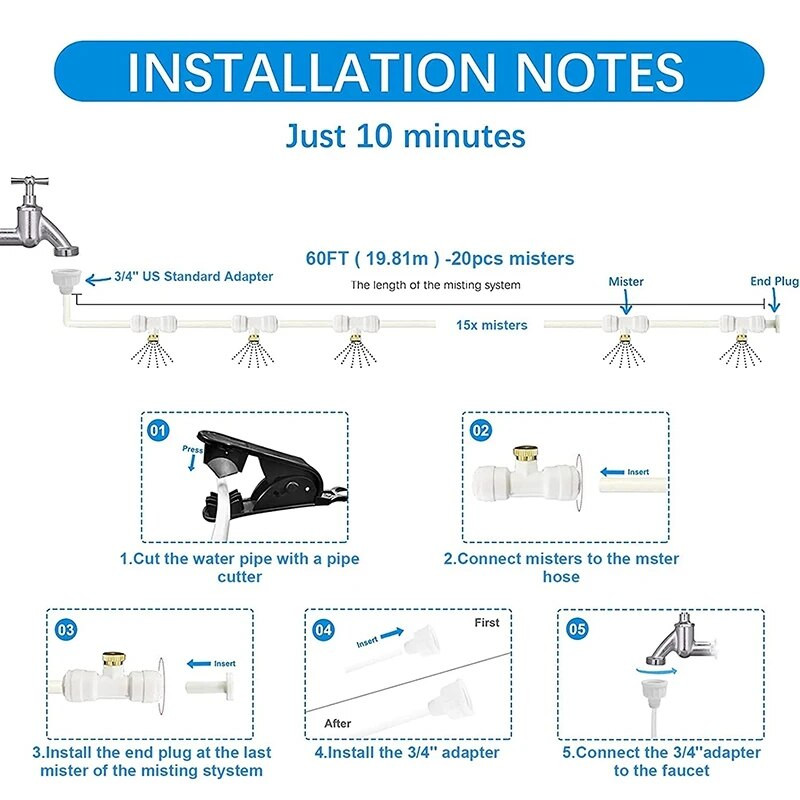 INSTALLATION NOTES

Just 10 minutes

60FT ( 19.81m ) -20pcs misters

3/4" US Standard Adapter

The length of the misting system

Mister

End Plug

15x misters

01

Press

1.Cut the water pipe with a pipe cutter

02

Insert

2.Connect misters to the mster hose

03

Insert

3.Install the end plug at the last mister of the misting stystem

04

Insert

First

After

4.Install the 3/4" adapter

05

5.Connect the 3/4"adapter to the faucet