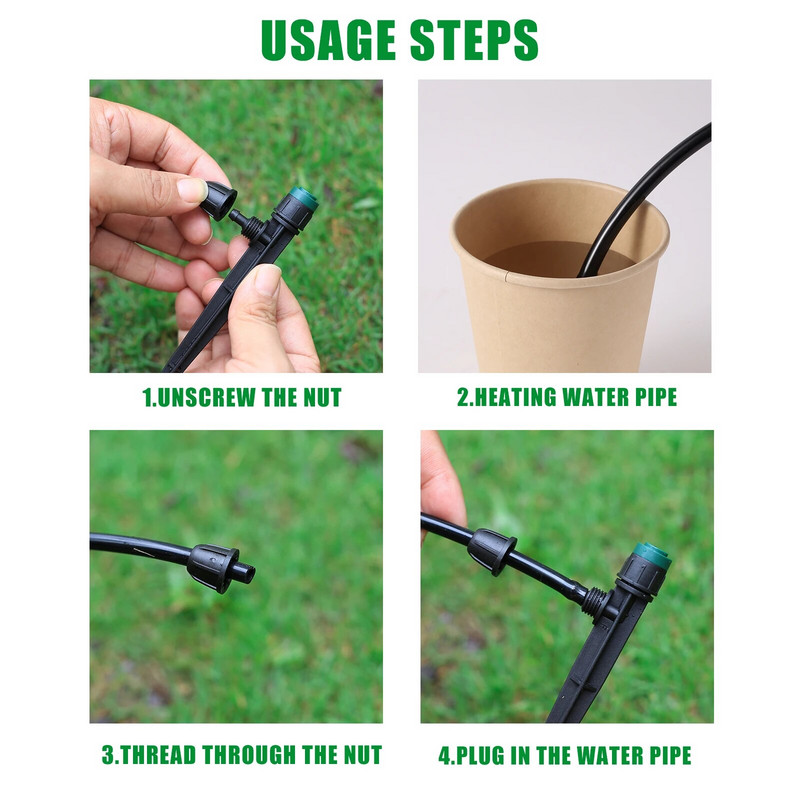 USAGE STEPS

1.UNSCREW THE NUT

2.HEATING WATER PIPE

3.THREAD THROUGH THE NUT

4.PLUG IN THE WATER PIPE