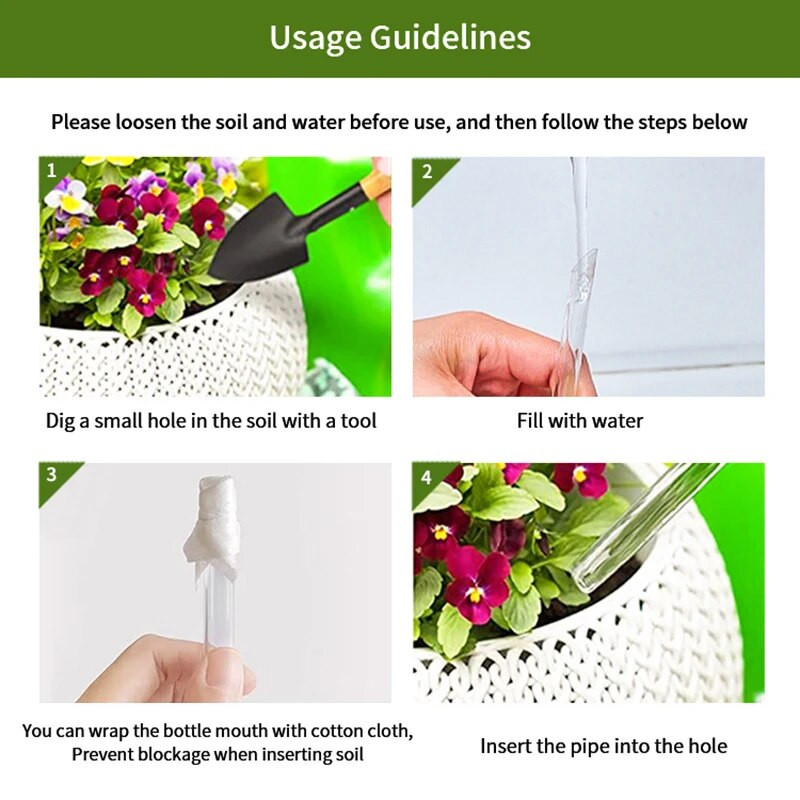 Usage Guidelines

Please loosen the soil and water before use, and then follow the steps below

1

Dig a small hole in the soil with a tool

2

Fill with water

3

You can wrap the bottle mouth with cotton cloth, Prevent blockage when inserting soil

4

Insert the pipe into the hole