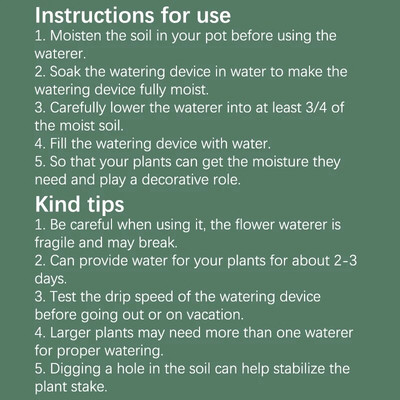 Instructions for use

1. Moisten the soil in your pot before using the waterer.
2. Soak the watering device in water to make the watering device fully moist.
3. Carefully lower the waterer into at least 3/4 of the moist soil.
4. Fill the watering device with water.
5. So that your plants can get the moisture they need and play a decorative role.

Kind tips

1. Be careful when using it, the flower waterer is fragile and may break.
2. Can provide water for your plants for about 2-3 days.
3. Test the drip speed of the watering device before going out or on vacation.
4. Larger plants may need more than one waterer for proper watering.
5. Digging a hole in the soil can help stabilize the plant stake.