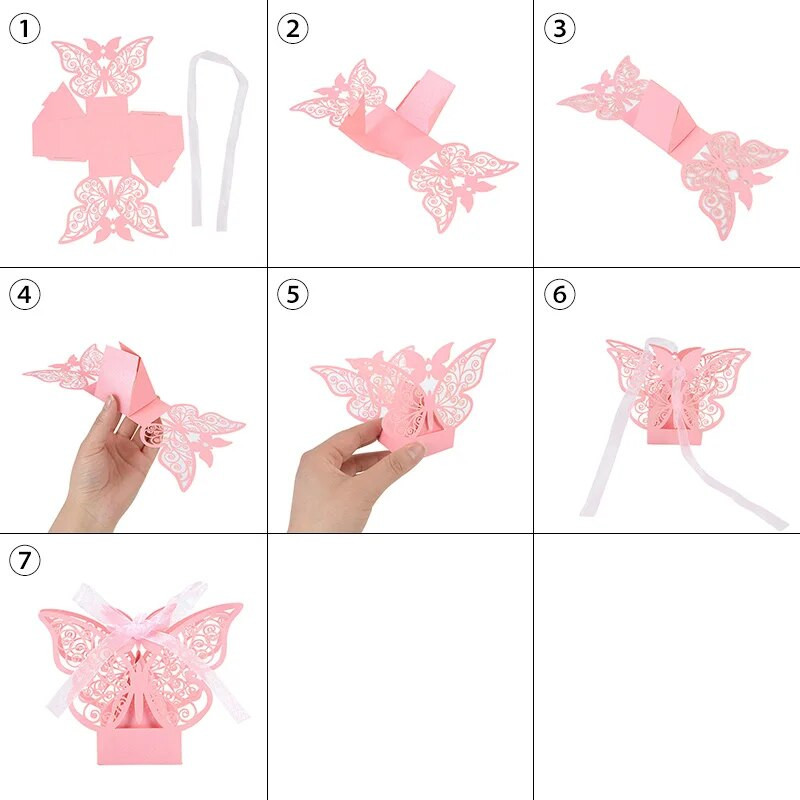 ①
②
③
④
⑤
⑥
⑦