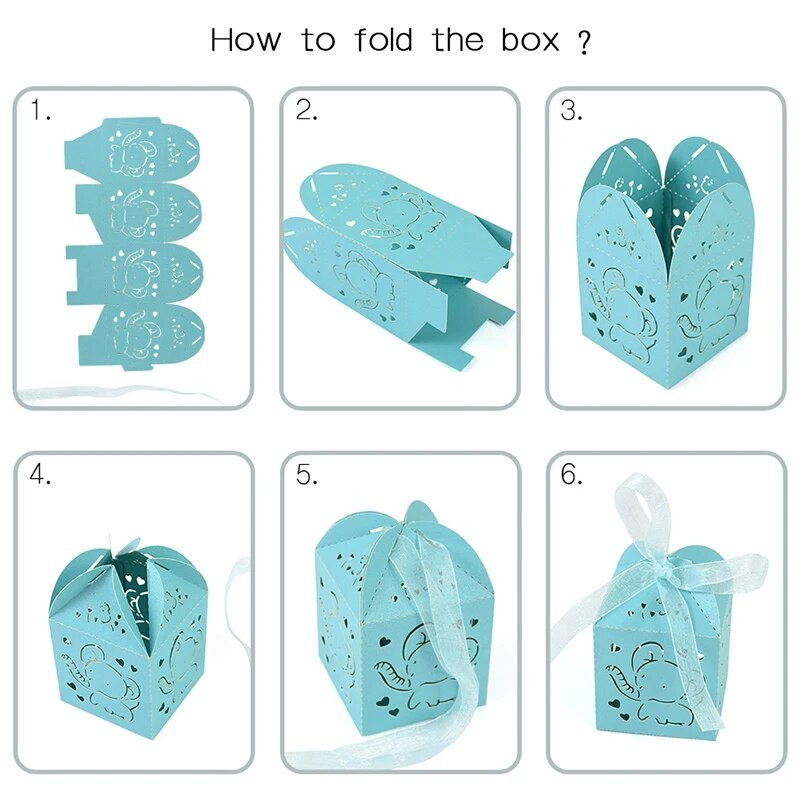 How to fold the box ?

1.

2.

3.

4.

5.

6.