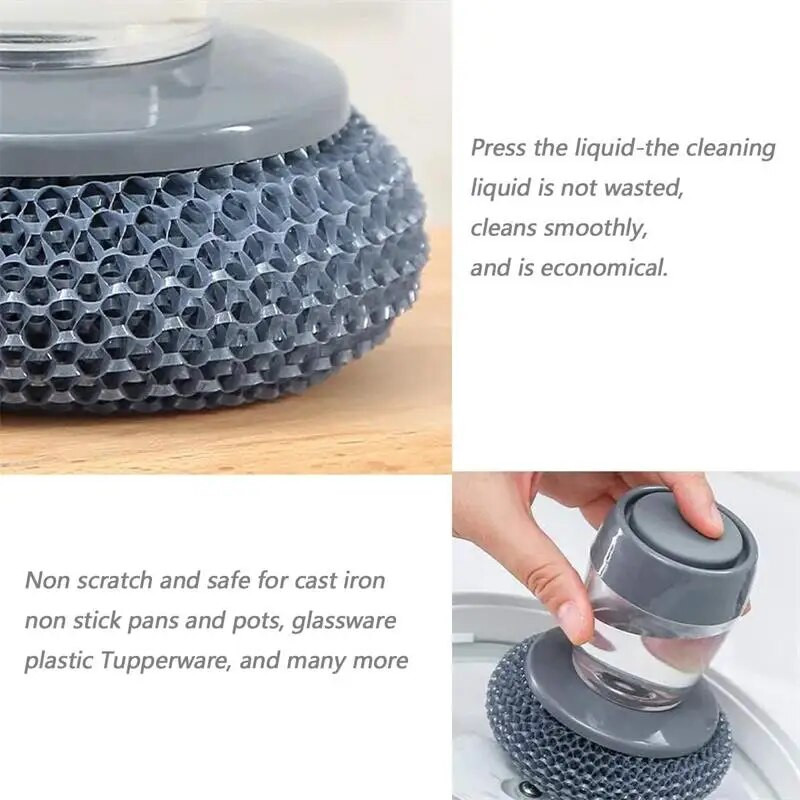 Press the liquid-the cleaning liquid is not wasted, cleans smoothly, and is economical.

Non scratch and safe for cast iron non stick pans and pots, glassware plastic Tupperware, and many more