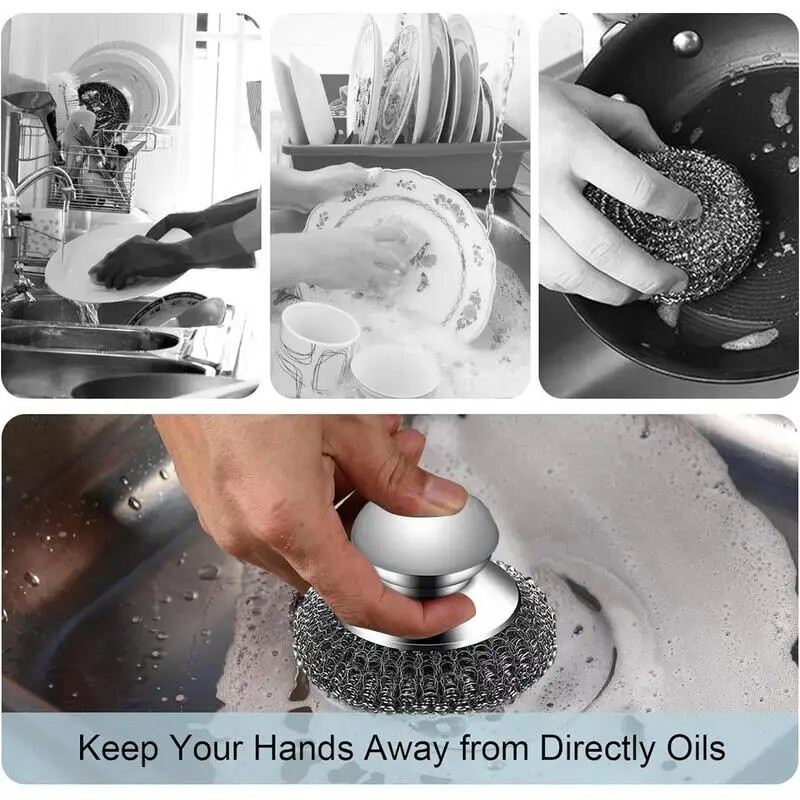 Keep Your Hands Away from Directly Oils