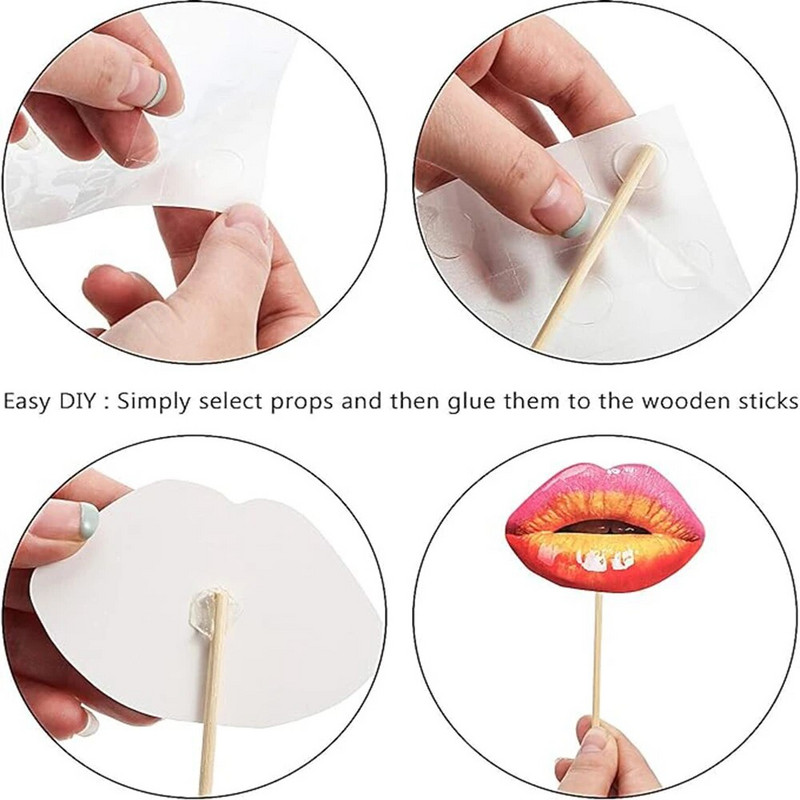 Easy DIY : Simply select props and then glue them to the wooden sticks