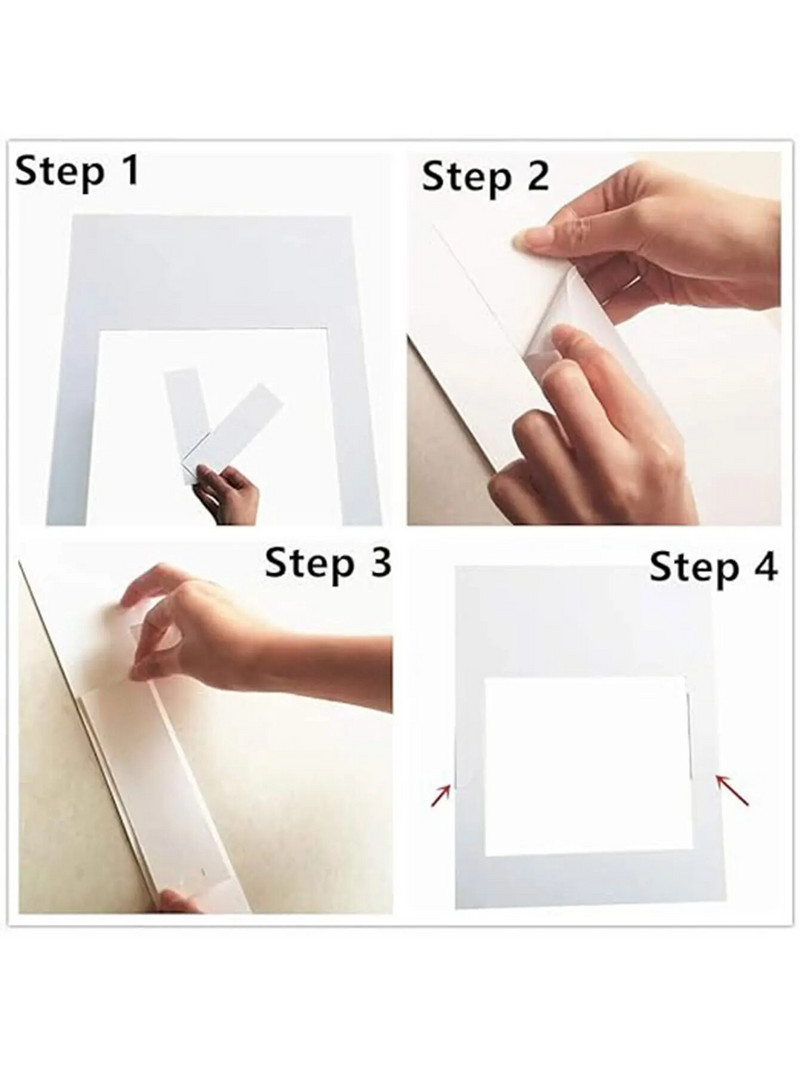 Step 1

Step 2

Step 3

Step 4