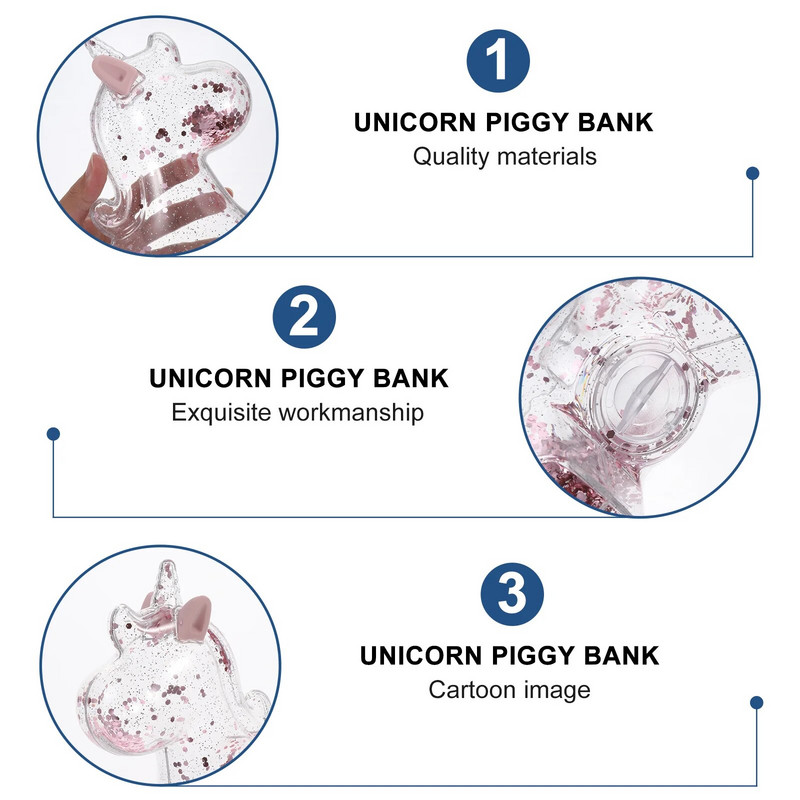 1

UNICORN PIGGY BANK

Quality materials

2

UNICORN PIGGY BANK

Exquisite workmanship

3

UNICORN PIGGY BANK

Cartoon image