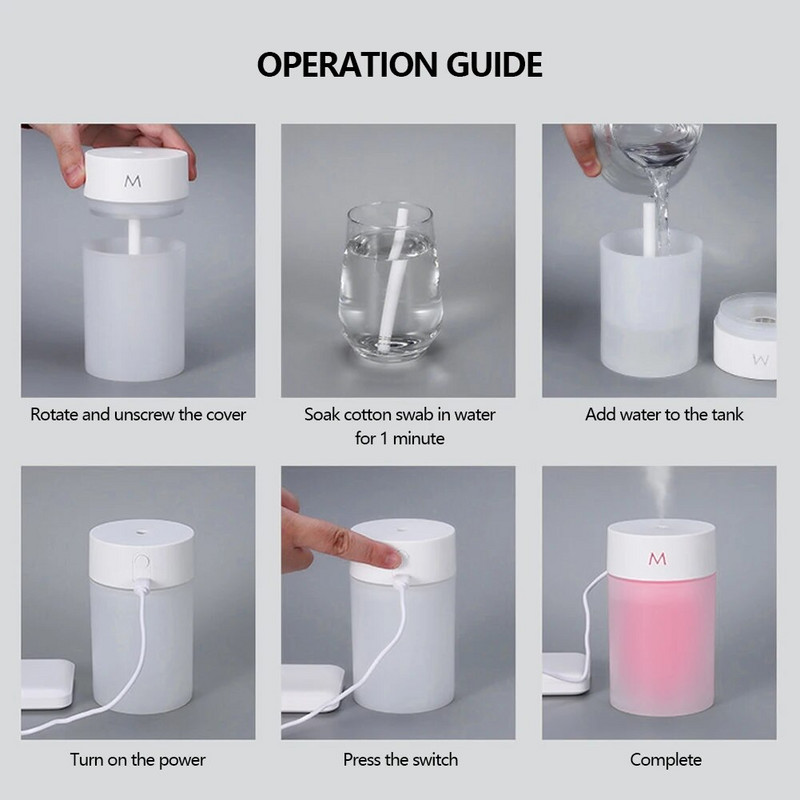 OPERATION GUIDE

M

Rotate and unscrew the cover

Soak cotton swab in water for 1 minute

M

Add water to the tank

Turn on the power

Press the switch

M

Complete