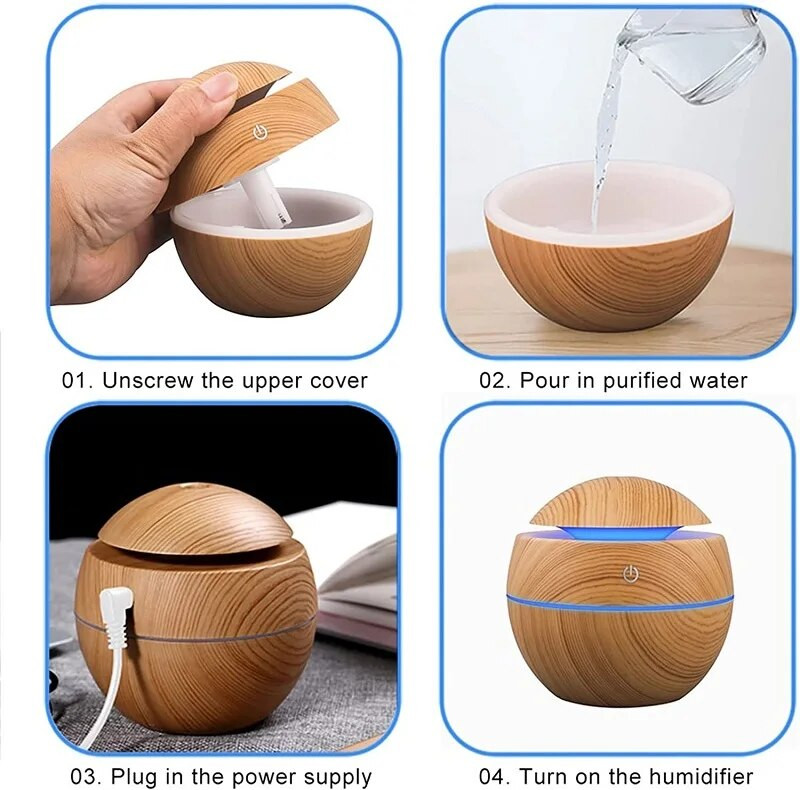 01. Unscrew the upper cover

02. Pour in purified water

03. Plug in the power supply

04. Turn on the humidifier