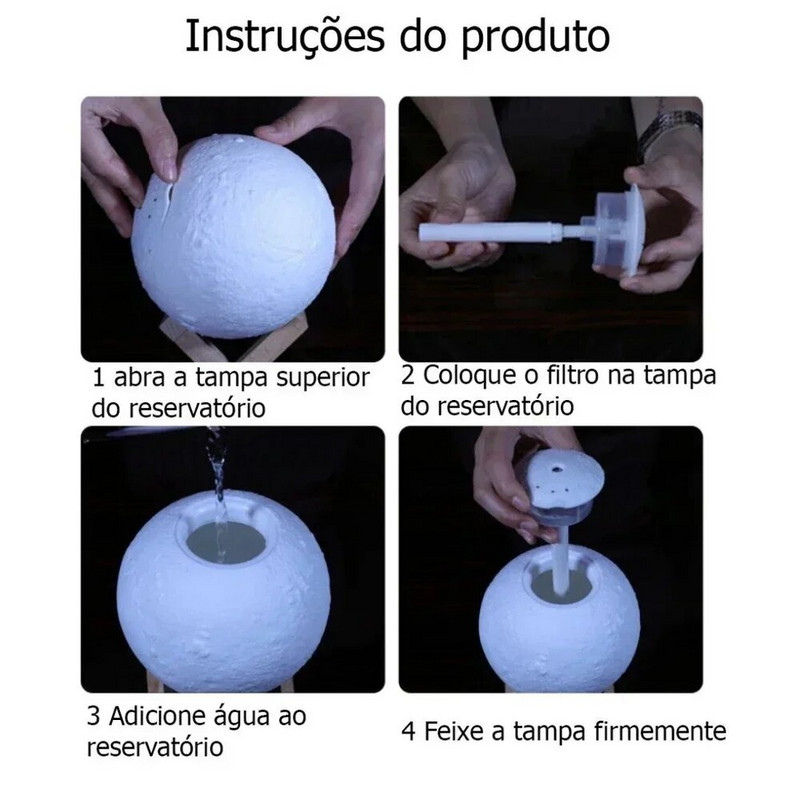 Instruções do produto

1 abra a tampa superior do reservatório

2 Coloque o filtro na tampa do reservatório

3 Adicione água ao reservatório

4 Feixe a tampa firmemente