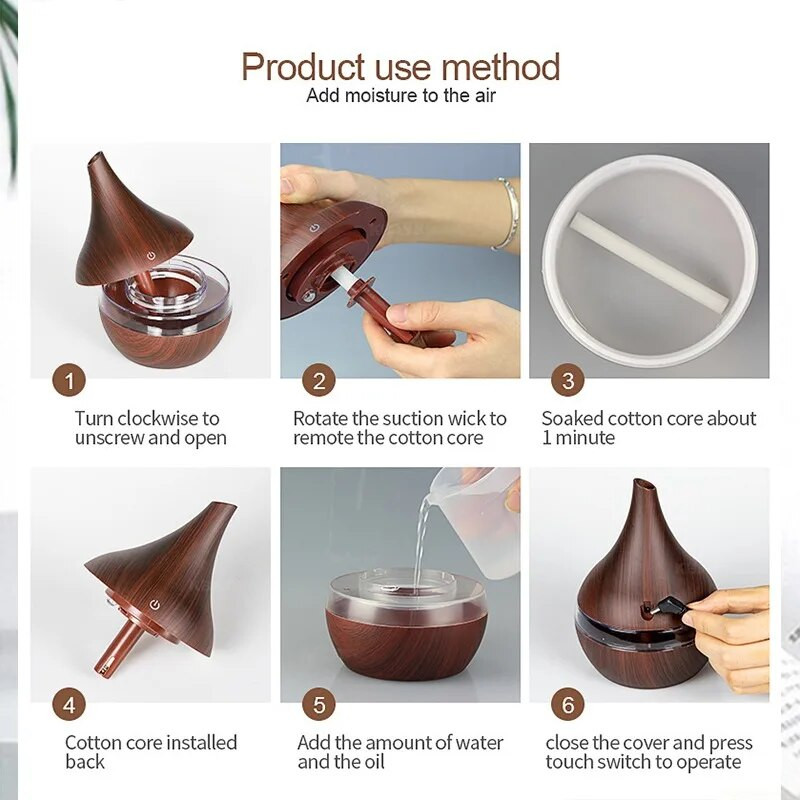 Product use method
Add moisture to the air

1
Turn clockwise to unscrew and open

2
Rotate the suction wick to remote the cotton core

3
Soaked cotton core about 1 minute

4
Cotton core installed back

5
Add the amount of water and the oil

6
close the cover and press touch switch to operate