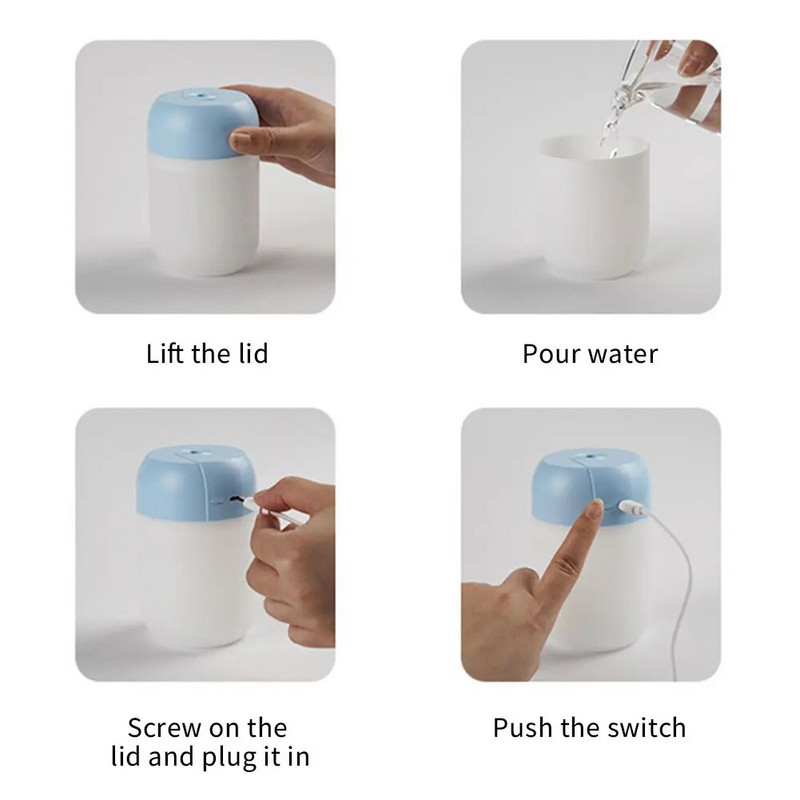 Lift the lid

Pour water

Screw on the lid and plug it in

Push the switch