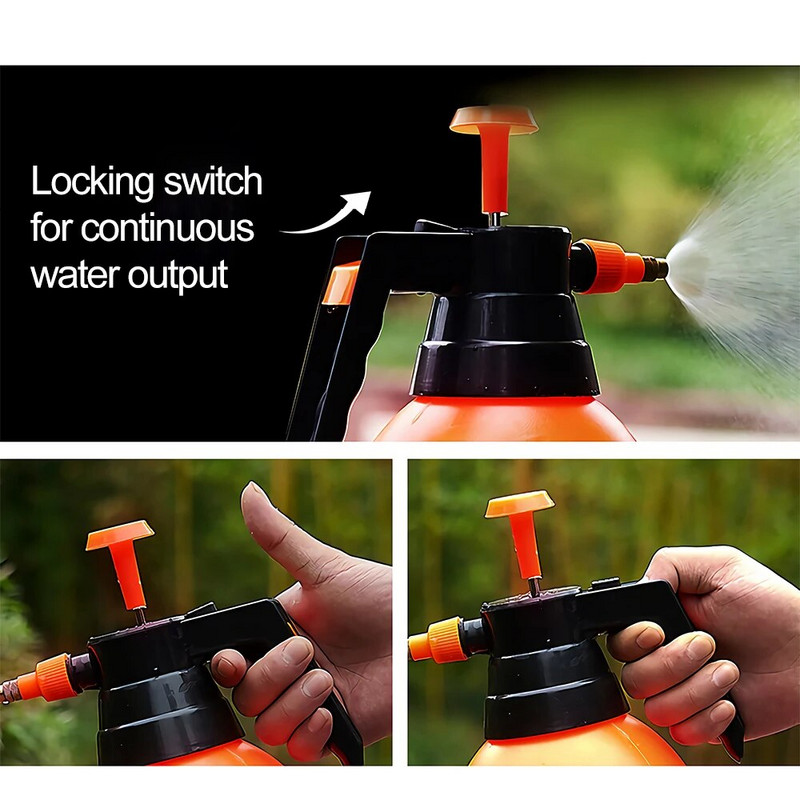 Locking switch for continuous water output