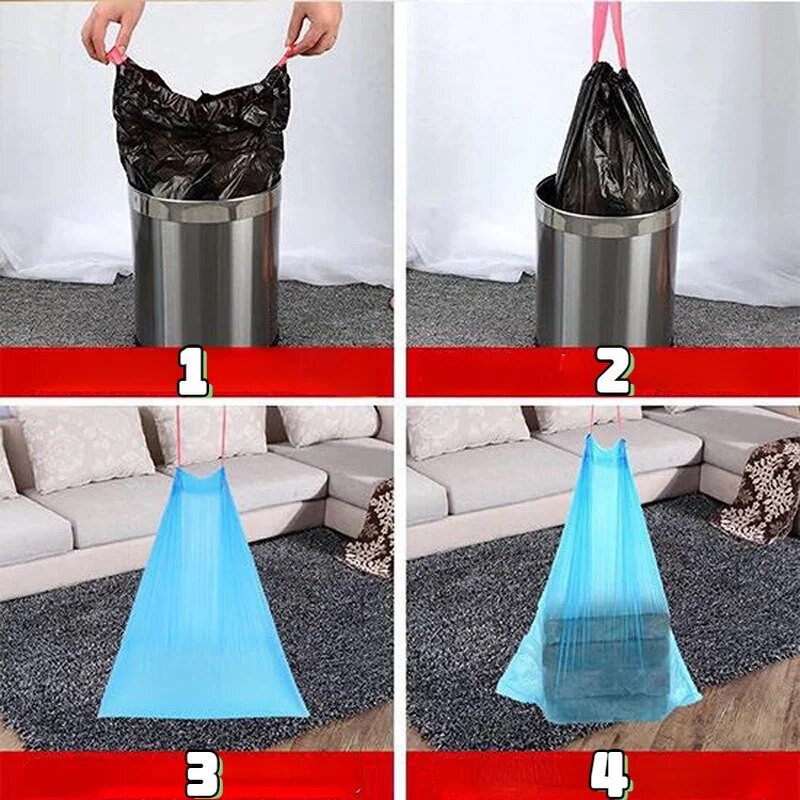 1
2
3
4