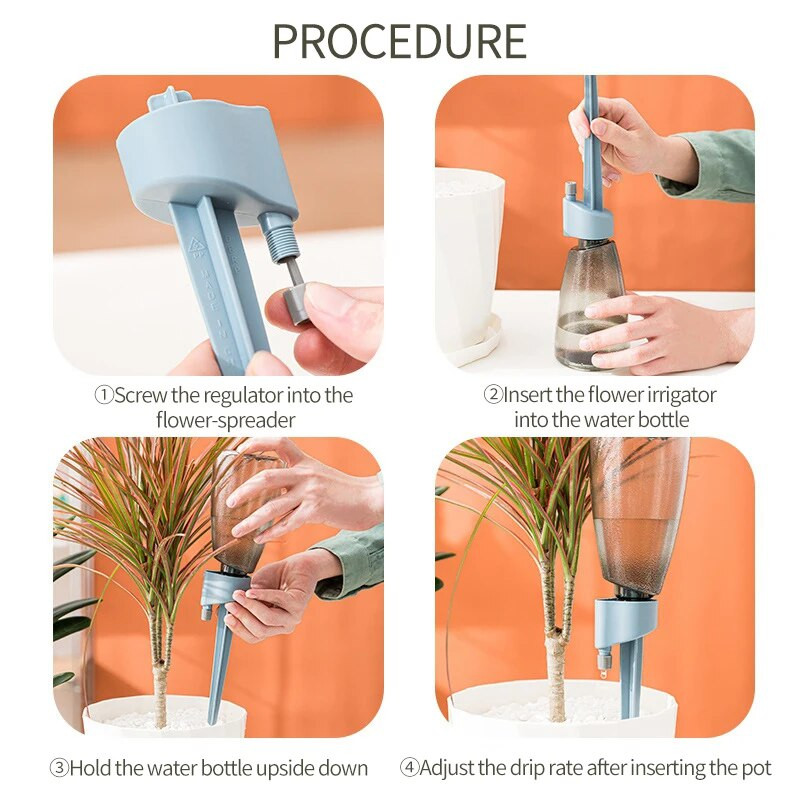 PROCEDURE

①Screw the regulator into the flower-spreader

②Insert the flower irrigator into the water bottle

③Hold the water bottle upside down

④Adjust the drip rate after inserting the pot