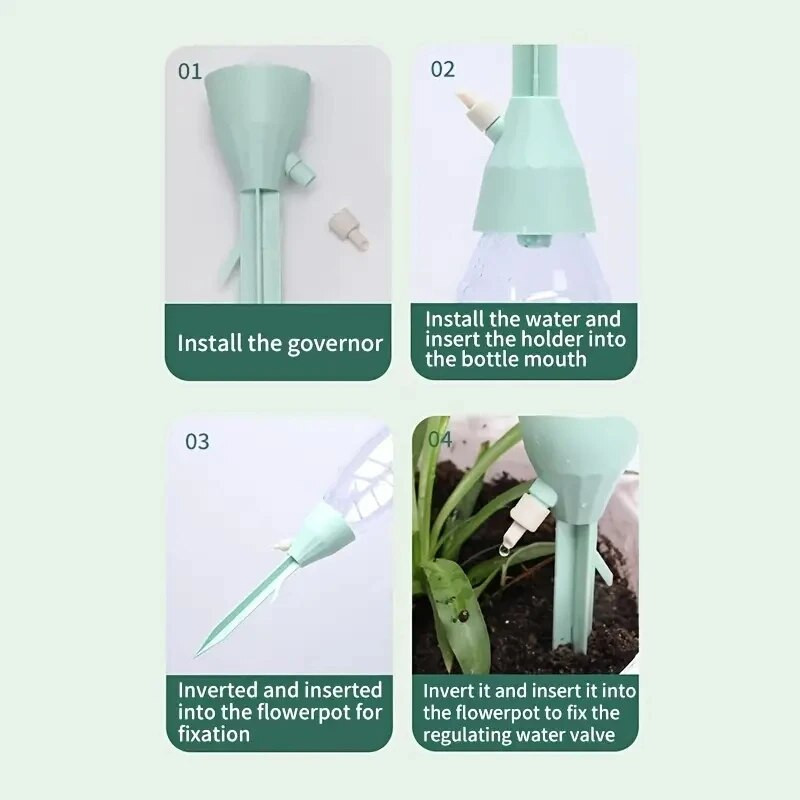 01

Install the governor

02

Install the water and insert the holder into the bottle mouth

03

Inverted and inserted into the flowerpot for fixation

04

Invert it and insert it into the flowerpot to fix the regulating water valve