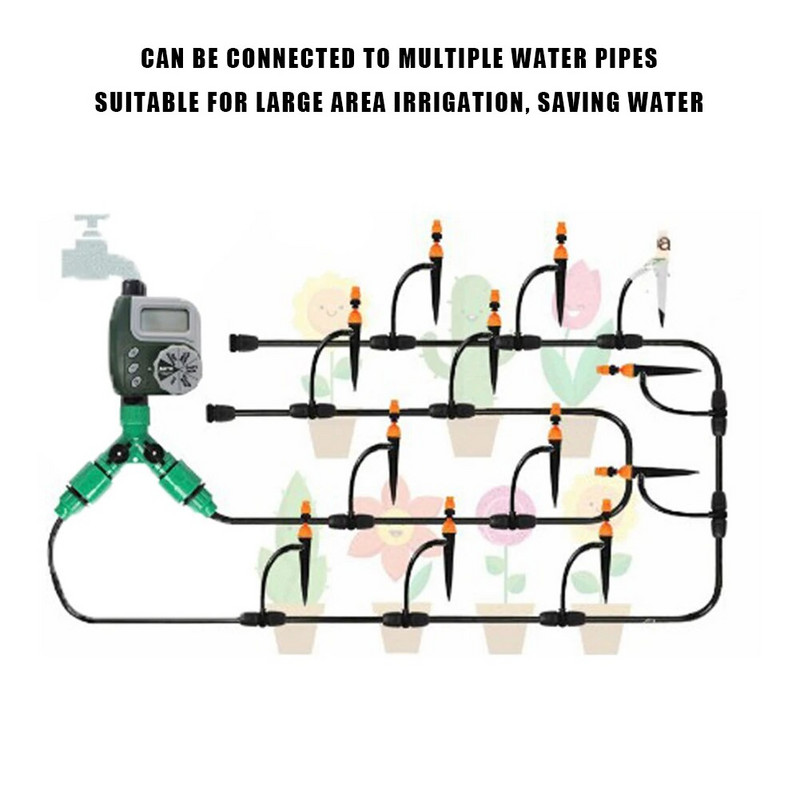 CAN BE CONNECTED TO MULTIPLE WATER PIPES
SUITABLE FOR LARGE AREA IRRIGATION, SAVING WATER