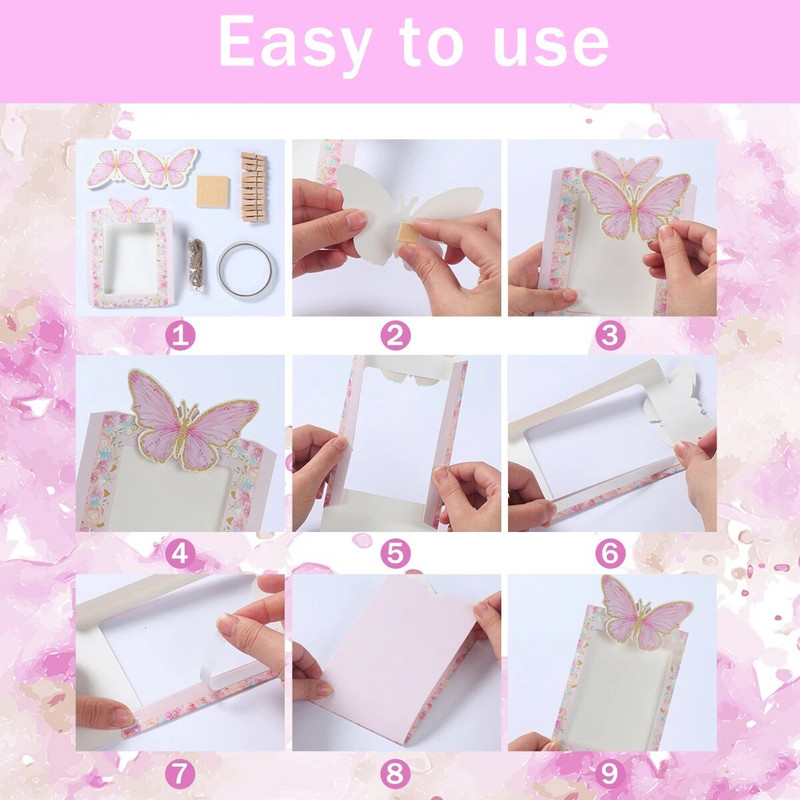 Easy to use

1

2

3

4

5

6

7

8

9