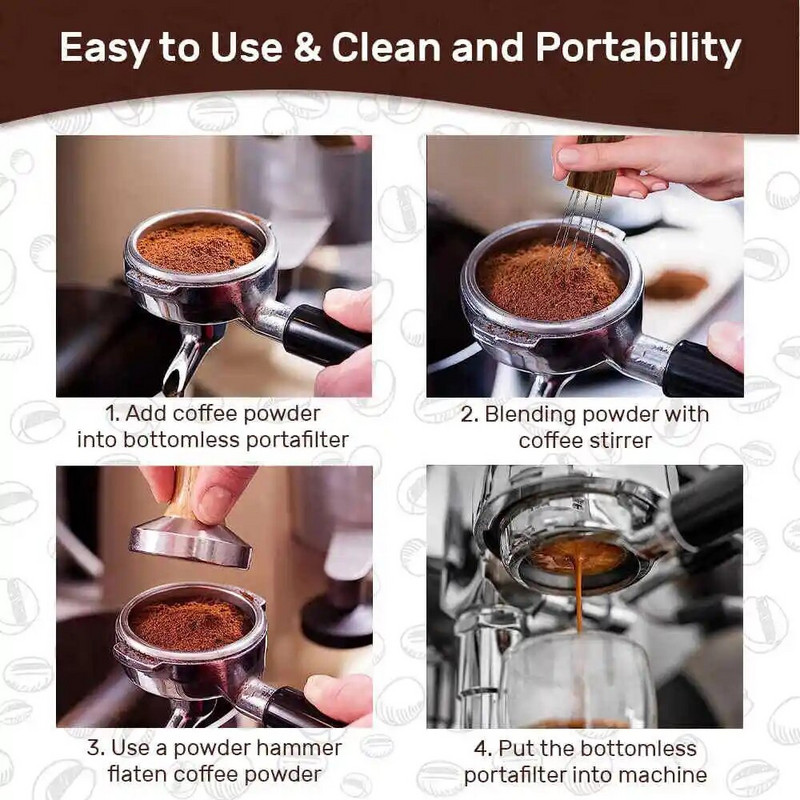 Easy to Use & Clean and Portability

1. Add coffee powder into bottomless portafilter

2. Blending powder with coffee stirrer

3. Use a powder hammer flaten coffee powder

4. Put the bottomless portafilter into machine