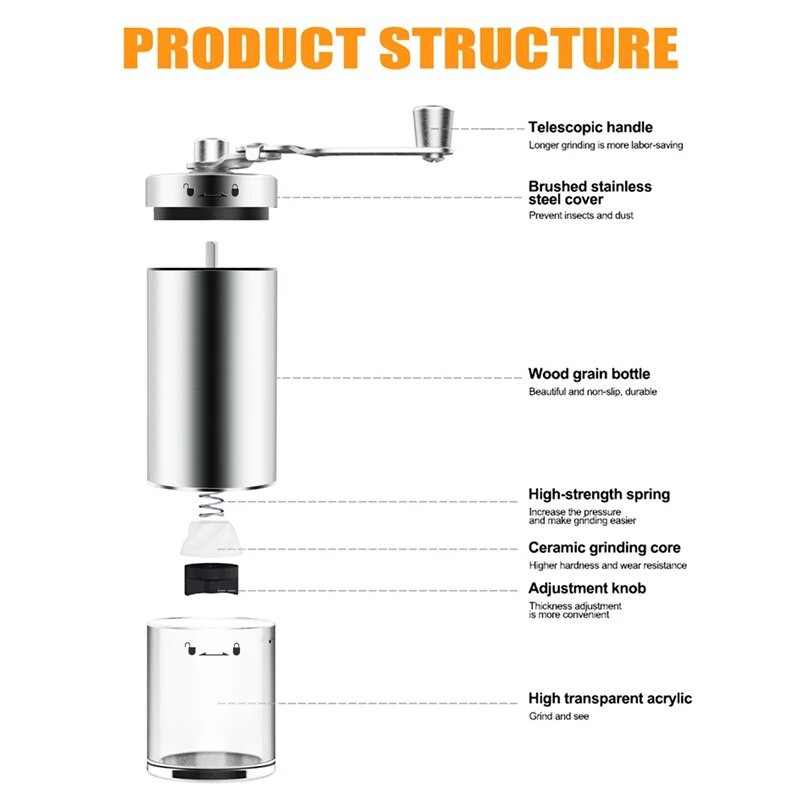 PRODUCT STRUCTURE

Telescopic handle
Longer grinding is more labor-saving

Brushed stainless steel cover
Prevent insects and dust

Wood grain bottle
Beautiful and non-slip, durable

High-strength spring
Increase the pressure and make grinding easier

Ceramic grinding core
Higher hardness and wear resistance

Adjustment knob
Thickness adjustment is more convenient

High transparent acrylic
Grind and see