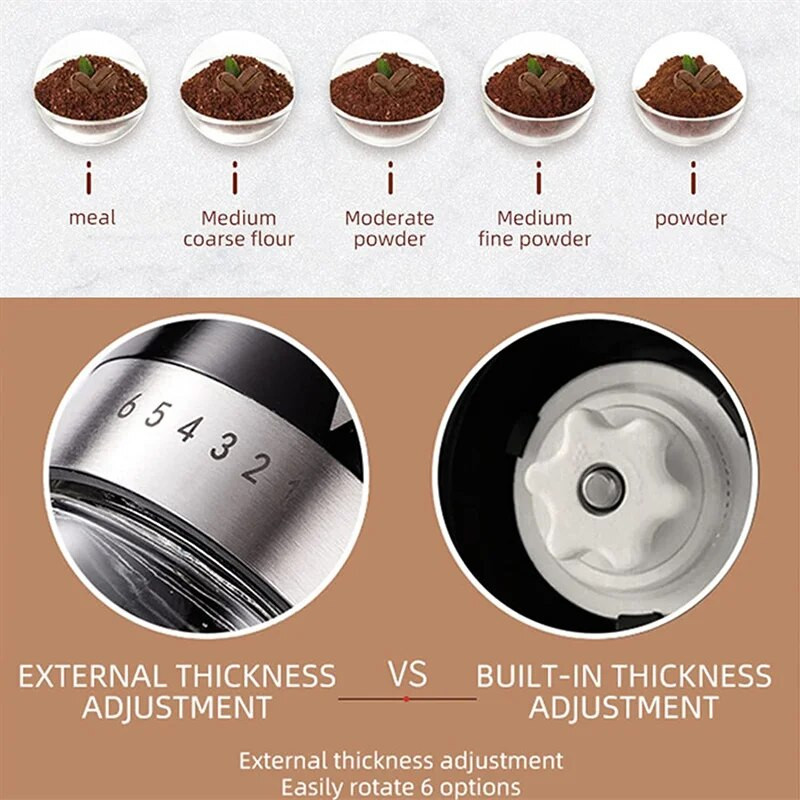 meal

Medium coarse flour

Moderate powder

Medium fine powder

powder

6 5 4 3 2 1

EXTERNAL THICKNESS ADJUSTMENT

VS

BUILT-IN THICKNESS ADJUSTMENT

External thickness adjustment
Easily rotate 6 options