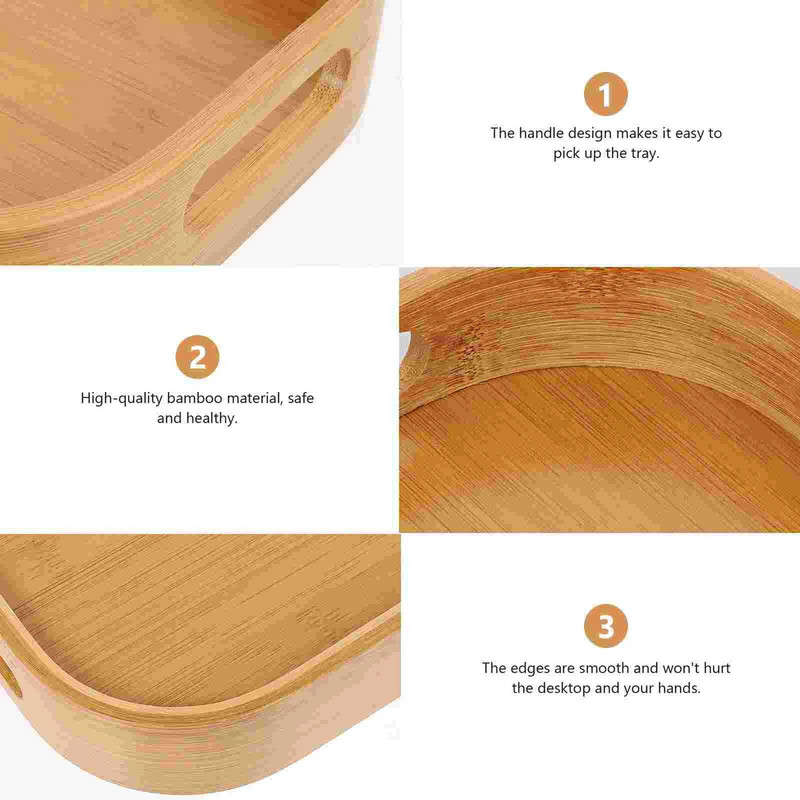 1

The handle design makes it easy to pick up the tray.

2

High-quality bamboo material, safe and healthy.

3

The edges are smooth and won't hurt the desktop and your hands.