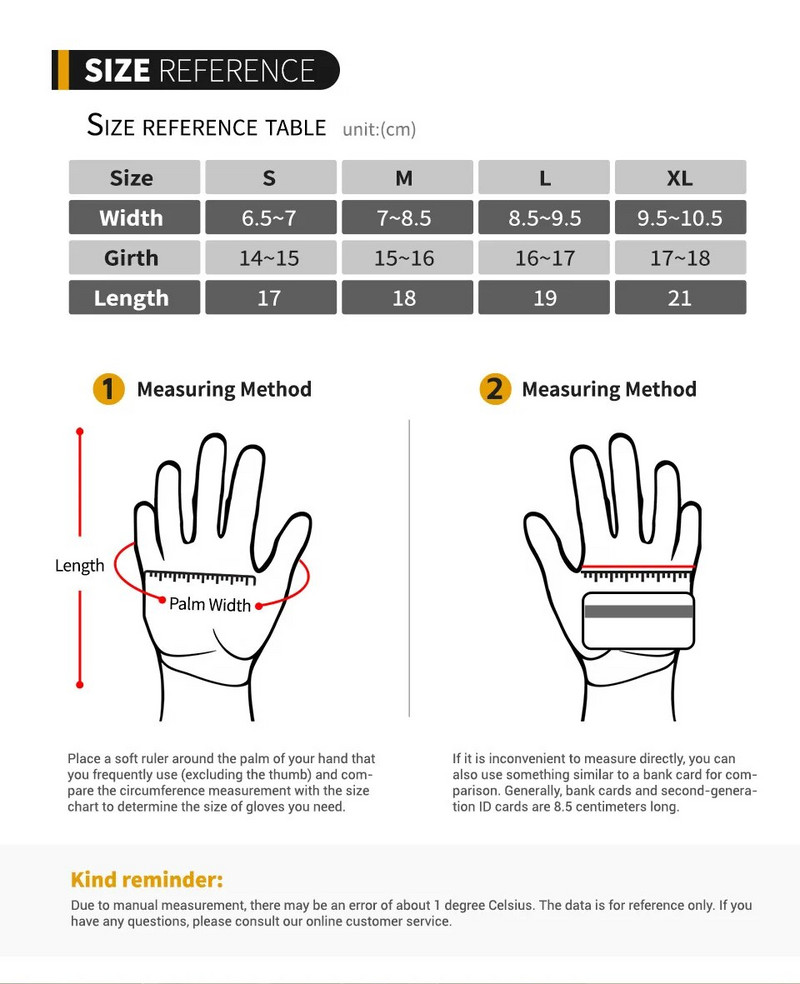 SIZE REFERENCE

SIZE REFERENCE TABLE unit:(cm)

| Size | S | M | L | XL |
|---|---|---|---|---|
| Width | 6.5~7 | 7~8.5 | 8.5~9.5 | 9.5~10.5 |
| Girth | 14~15 | 15~16 | 16~17 | 17~18 |
| Length | 17 | 18 | 19 | 21 |

1 Measuring Method

Length

Palm Width

Place a soft ruler around the palm of your hand that you frequently use (excluding the thumb) and compare the circumference measurement with the size chart to determine the size of gloves you need.

2 Measuring Method

If it is inconvenient to measure directly, you can also use something similar to a bank card for comparison. Generally, bank cards and second-generation ID cards are 8.5 centimeters long.

Kind reminder:

Due to manual measurement, there may be an error of about 1 degree Celsius. The data is for reference only. If you have any questions, please consult our online customer service.