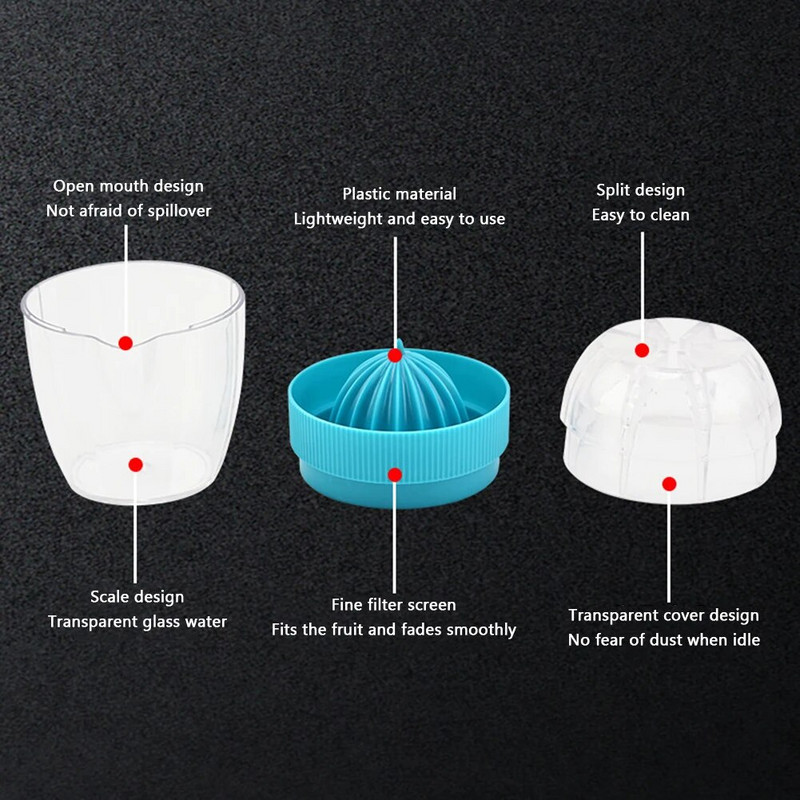 Open mouth design
Not afraid of spillover

Plastic material
Lightweight and easy to use

Split design
Easy to clean

Scale design
Transparent glass water

Fine filter screen
Fits the fruit and fades smoothly

Transparent cover design
No fear of dust when idle