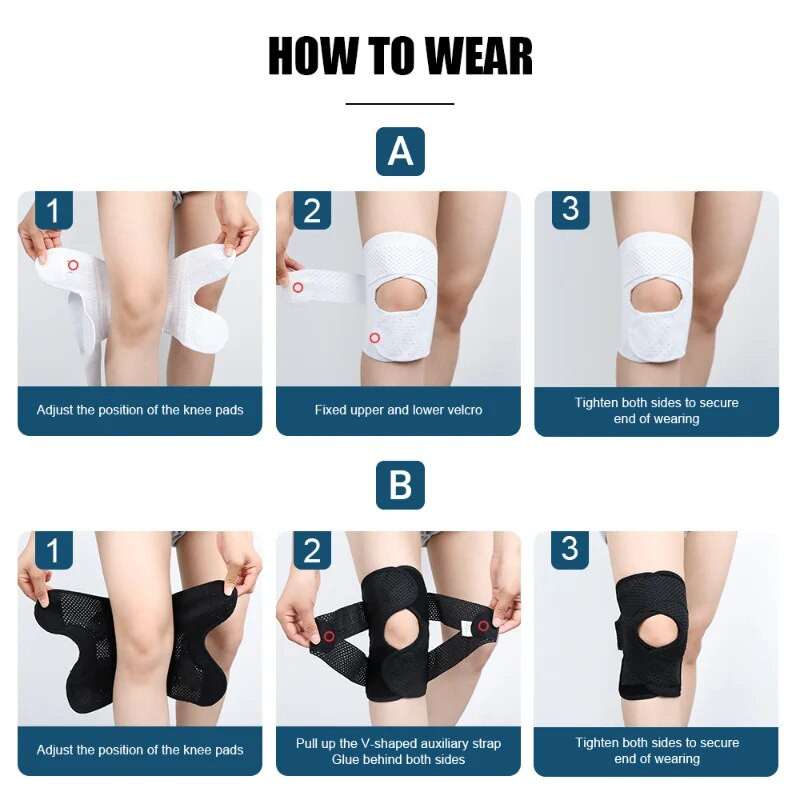 HOW TO WEAR

A

1

Adjust the position of the knee pads

2

Fixed upper and lower velcro

3

Tighten both sides to secure end of wearing

B

1

Adjust the position of the knee pads

2

Pull up the V-shaped auxiliary strap Glue behind both sides

3

Tighten both sides to secure end of wearing