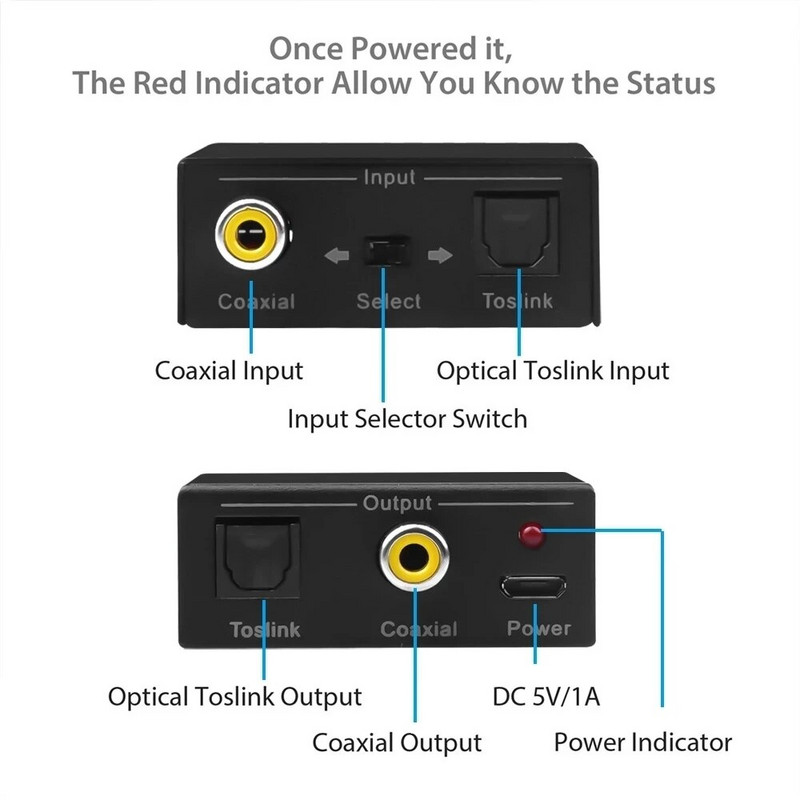 Once Powered it,
The Red Indicator Allow You Know the Status

Input

Coaxial

Select

Toslink

Coaxial Input

Optical Toslink Input

Input Selector Switch

Output

Toslink

Coaxial

Power

Optical Toslink Output

DC 5V/1A

Coaxial Output

Power Indicator