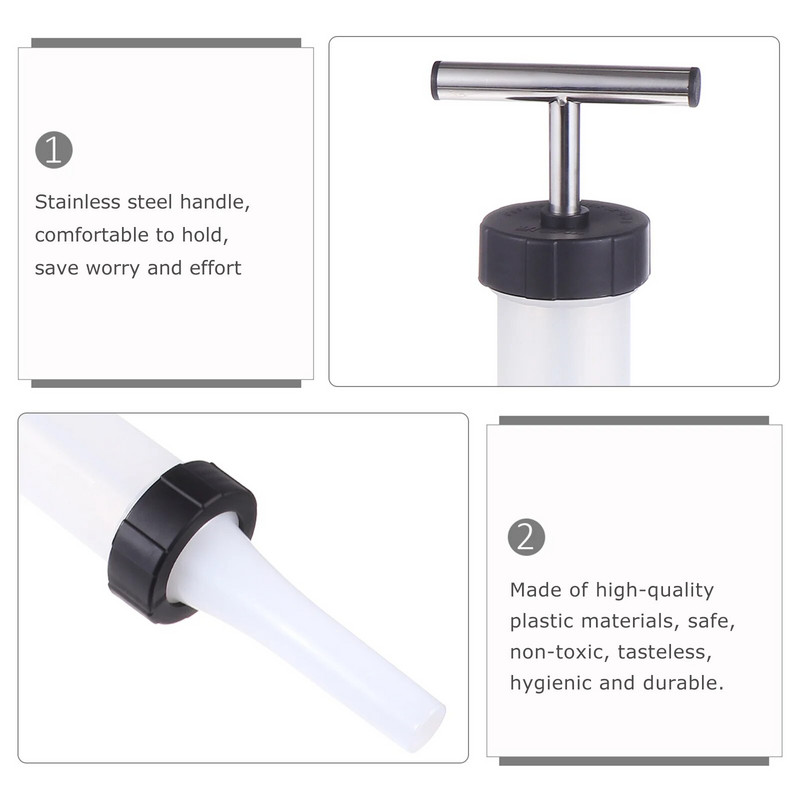 1

Stainless steel handle, comfortable to hold, save worry and effort

2

Made of high-quality plastic materials, safe, non-toxic, tasteless, hygienic and durable.