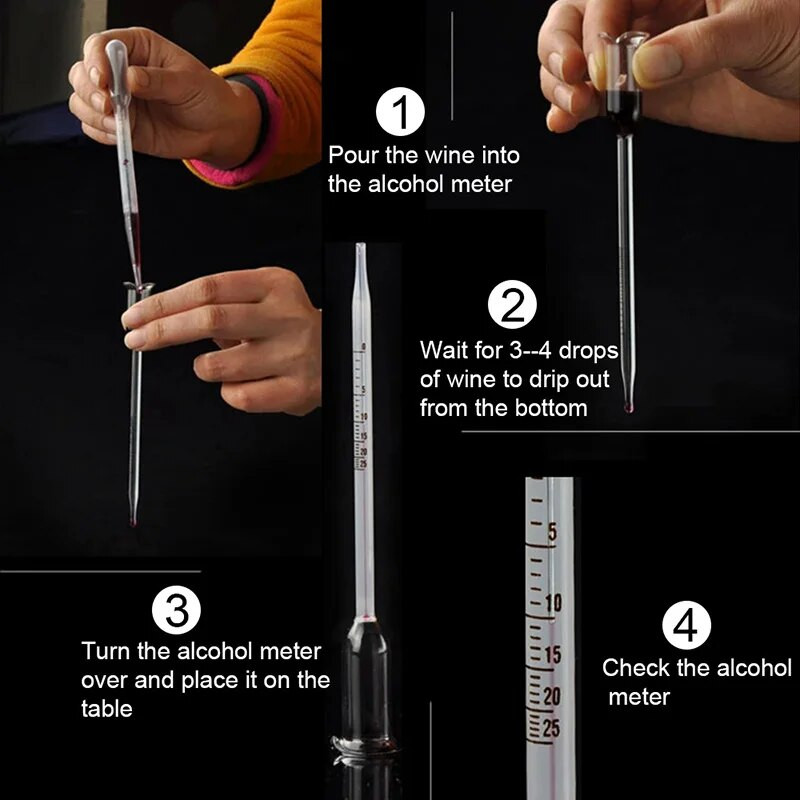 1
Pour the wine into the alcohol meter

2
Wait for 3--4 drops of wine to drip out from the bottom

0
5
10
15
20
25

3
Turn the alcohol meter over and place it on the table

5
10
15
20
25

4
Check the alcohol meter