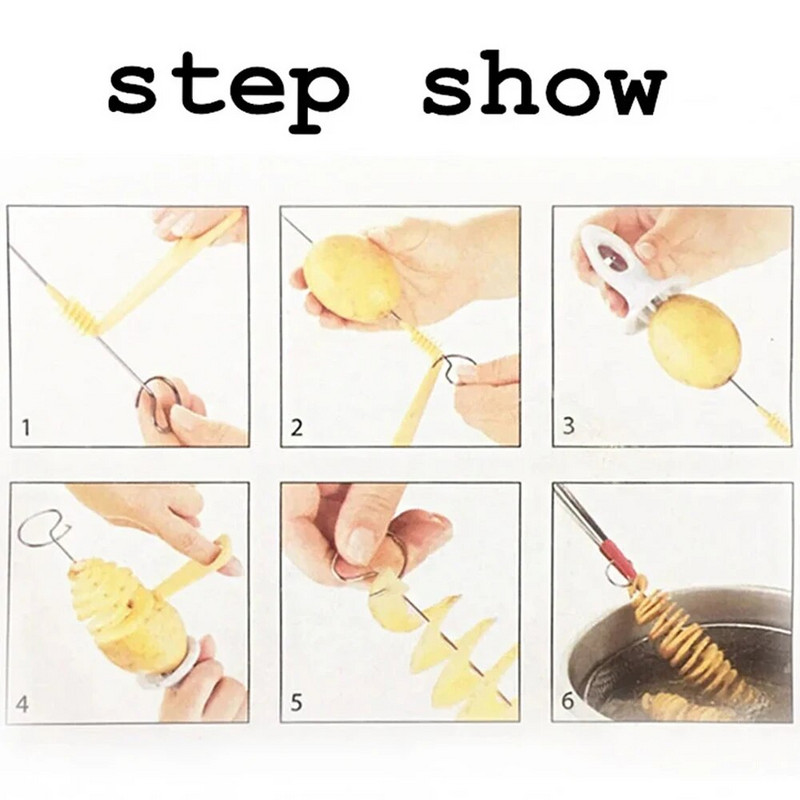 step show

1

2

3

4

5

6