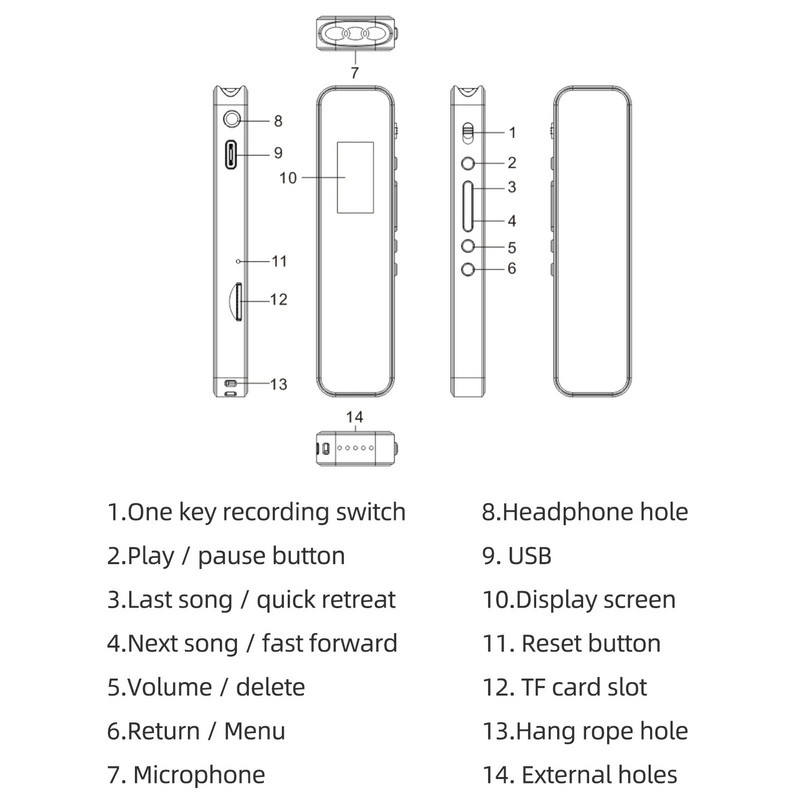 7

8

9

10

11

12

13

1

2

3

4

5

6

14

1.One key recording switch
2.Play / pause button
3.Last song / quick retreat
4.Next song / fast forward
5.Volume / delete
6.Return / Menu
7. Microphone

8.Headphone hole
9. USB
10.Display screen
11. Reset button
12. TF card slot
13.Hang rope hole
14. External holes