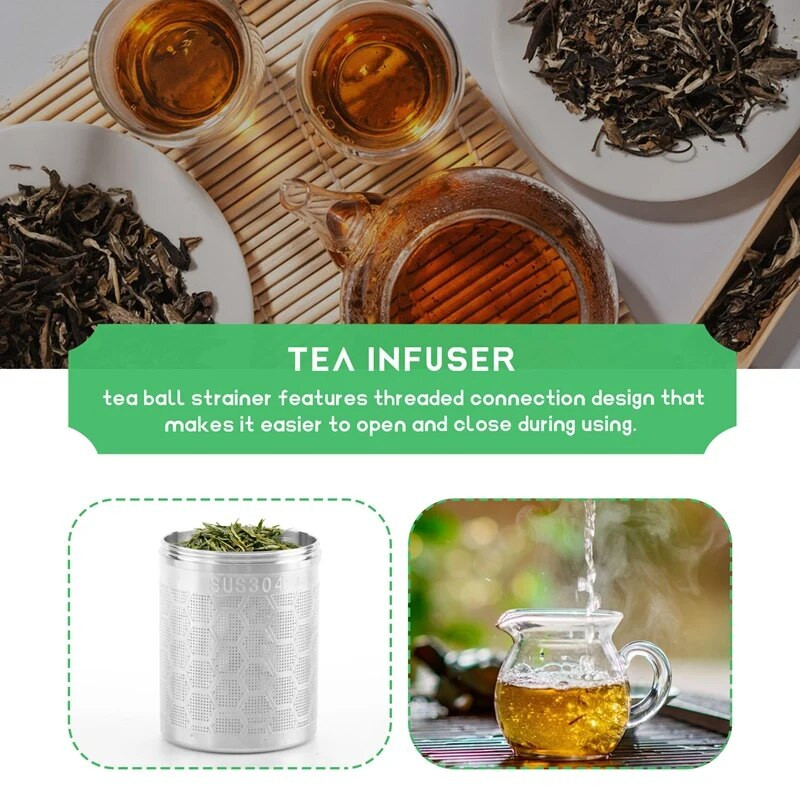 TEA INFUSER

tea ball strainer features threaded connection design that makes it easier to open and close during using.

SUS304