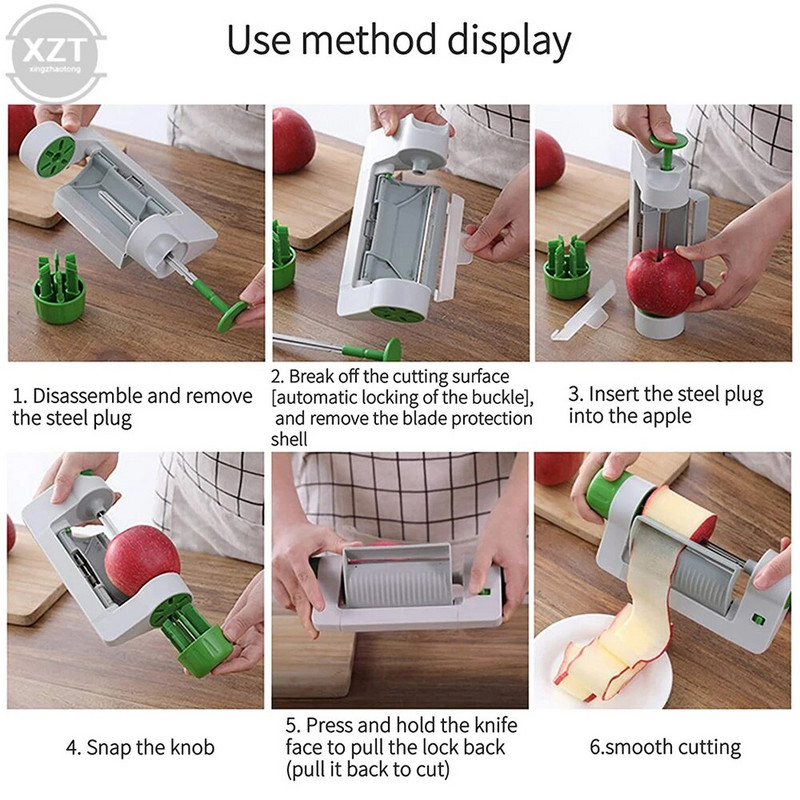 XZT
xingzhaotong

Use method display

1. Disassemble and remove the steel plug

2. Break off the cutting surface [automatic locking of the buckle], and remove the blade protection shell

3. Insert the steel plug into the apple

4. Snap the knob

5. Press and hold the knife face to pull the lock back (pull it back to cut)

6.smooth cutting