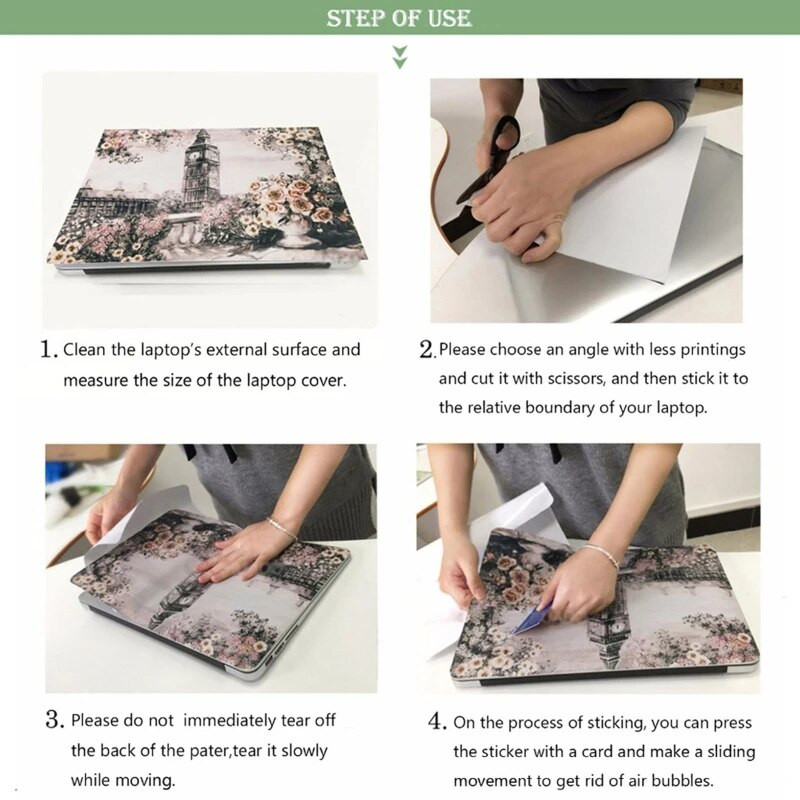 STEP OF USE

1. Clean the laptop's external surface and measure the size of the laptop cover.

2. Please choose an angle with less printings and cut it with scissors, and then stick it to the relative boundary of your laptop.

3. Please do not immediately tear off the back of the pater,tear it slowly while moving.

4. On the process of sticking, you can press the sticker with a card and make a sliding movement to get rid of air bubbles.