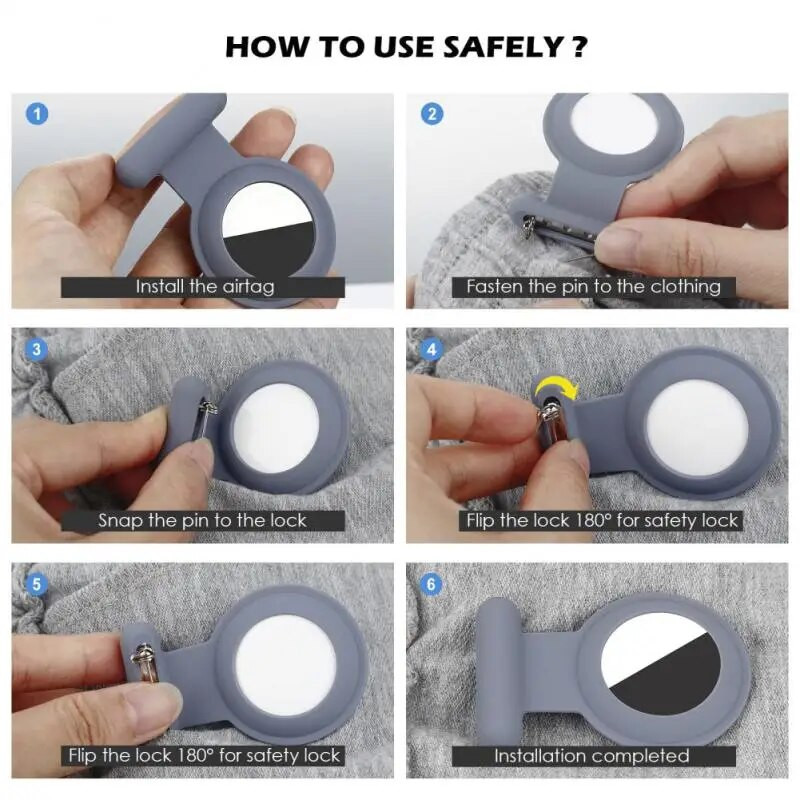 HOW TO USE SAFELY ?

1
Install the airtag

2
Fasten the pin to the clothing

3
Snap the pin to the lock

4
Flip the lock 180° for safety lock

5
Flip the lock 180° for safety lock

6
Installation completed