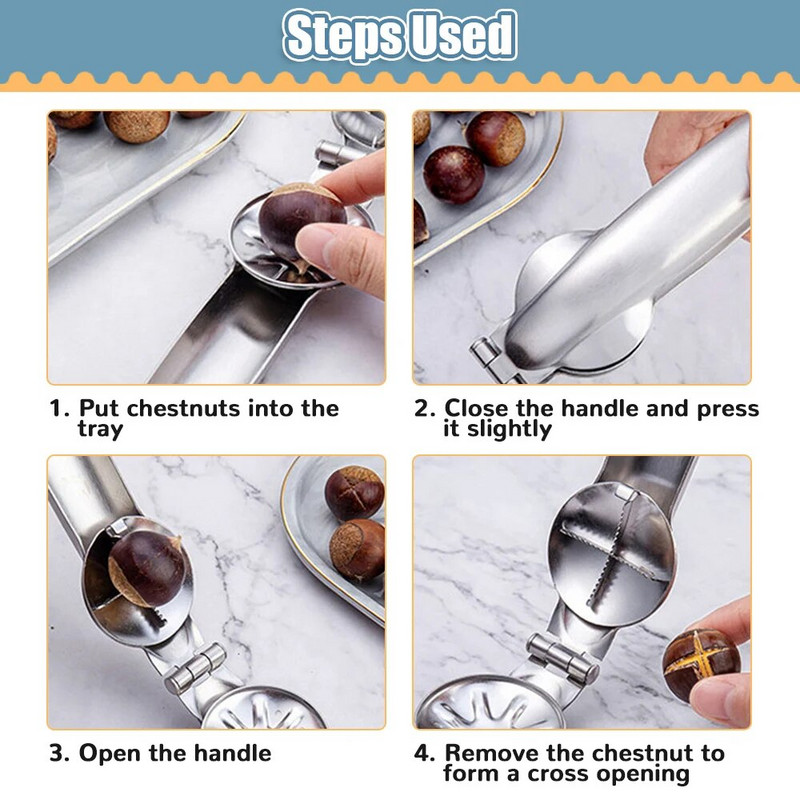 Steps Used

1. Put chestnuts into the tray

2. Close the handle and press it slightly

3. Open the handle

4. Remove the chestnut to form a cross opening