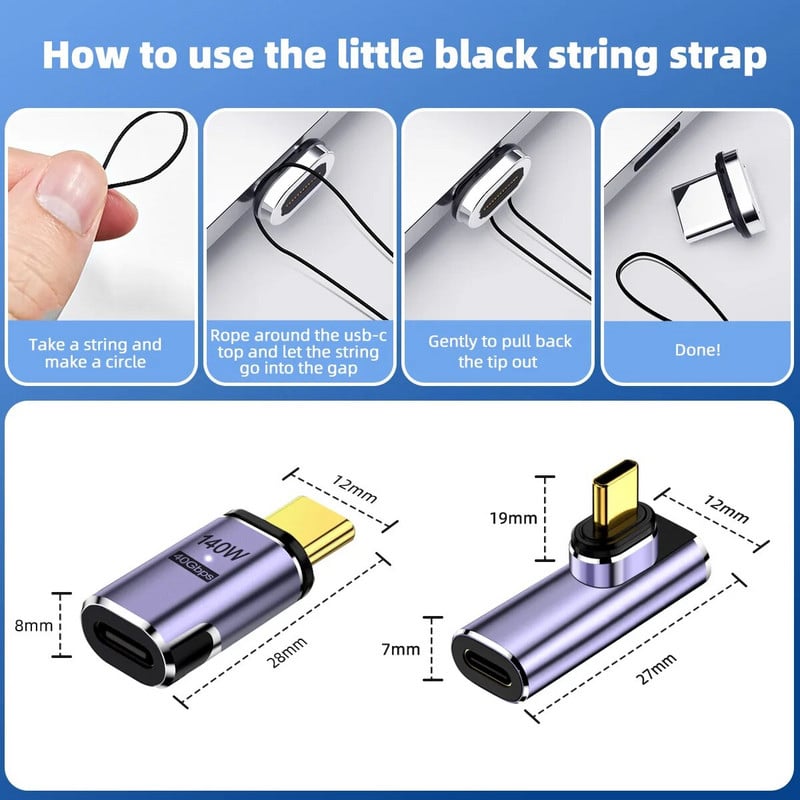 How to use the little black string strap

Take a string and make a circle

Rope around the usb-c top and let the string go into the gap

Gently to pull back the tip out

Done!

12mm

140W

40Gbps

8mm

28mm

19mm

12mm

7mm

27mm