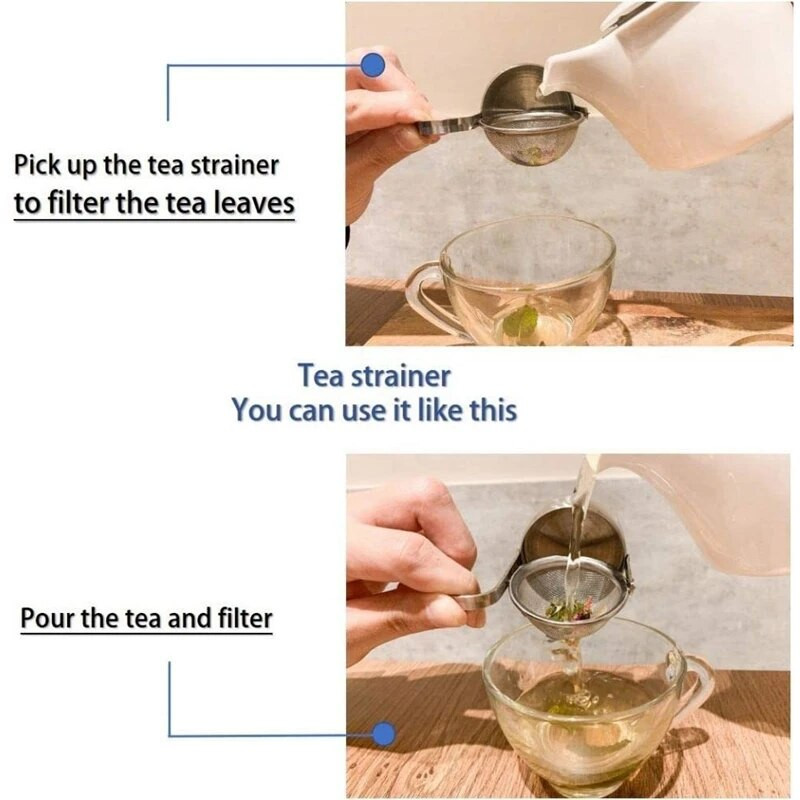 Pick up the tea strainer to filter the tea leaves

Tea strainer
You can use it like this

Pour the tea and filter