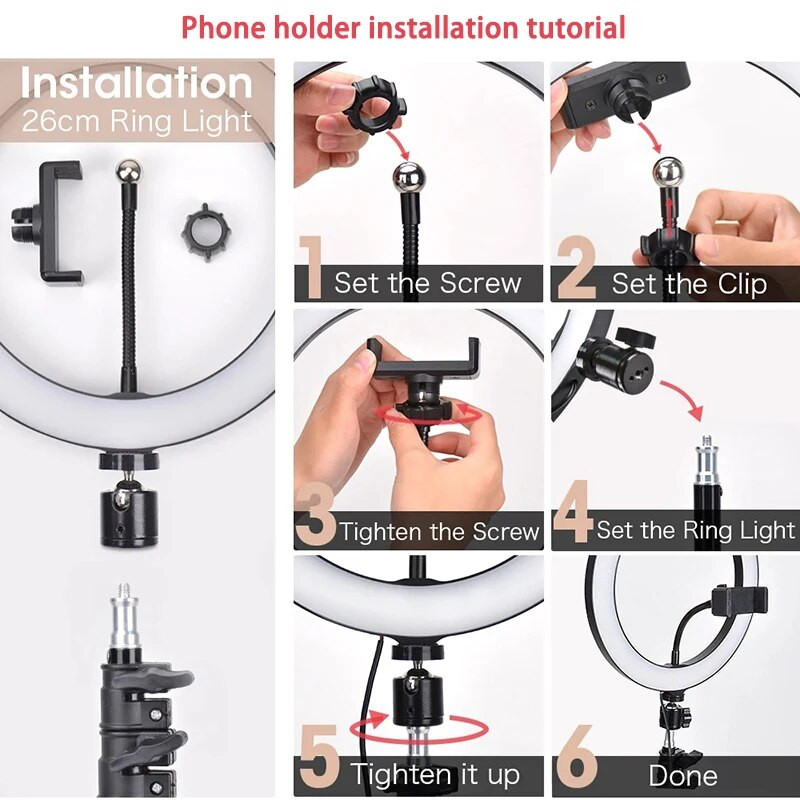 Phone holder installation tutorial

Installation
26cm Ring Light

1 Set the Screw

2 Set the Clip

3 Tighten the Screw

4 Set the Ring Light

5 Tighten it up

6 Done