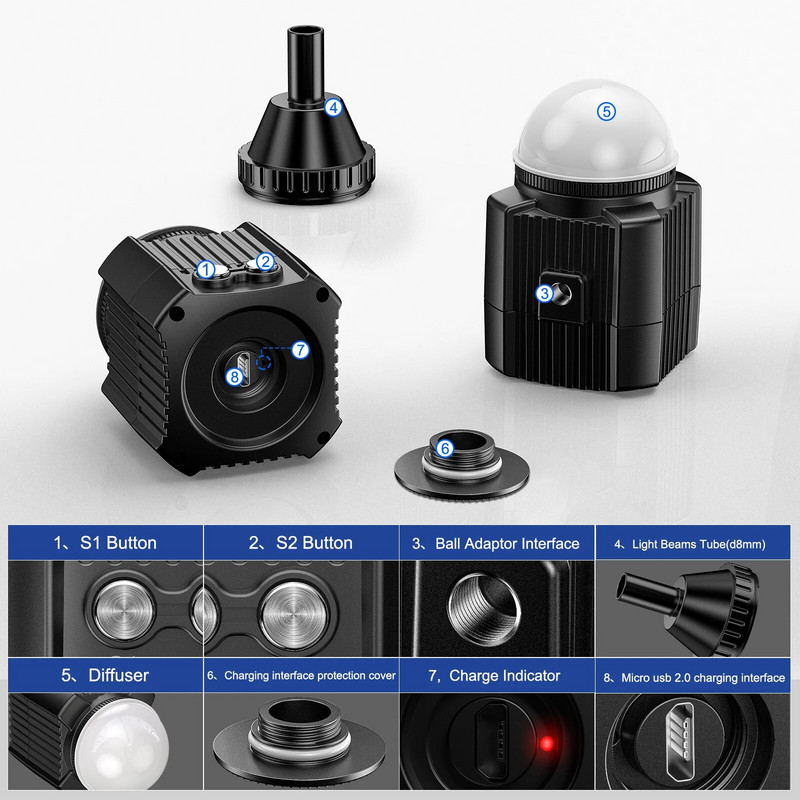 4
5
1
2
3
7
8
6

1、S1 Button
2、S2 Button
3、Ball Adaptor Interface
4、Light Beams Tube(d8mm)
5、Diffuser
6、Charging interface protection cover
7、Charge Indicator
8、Micro usb 2.0 charging interface