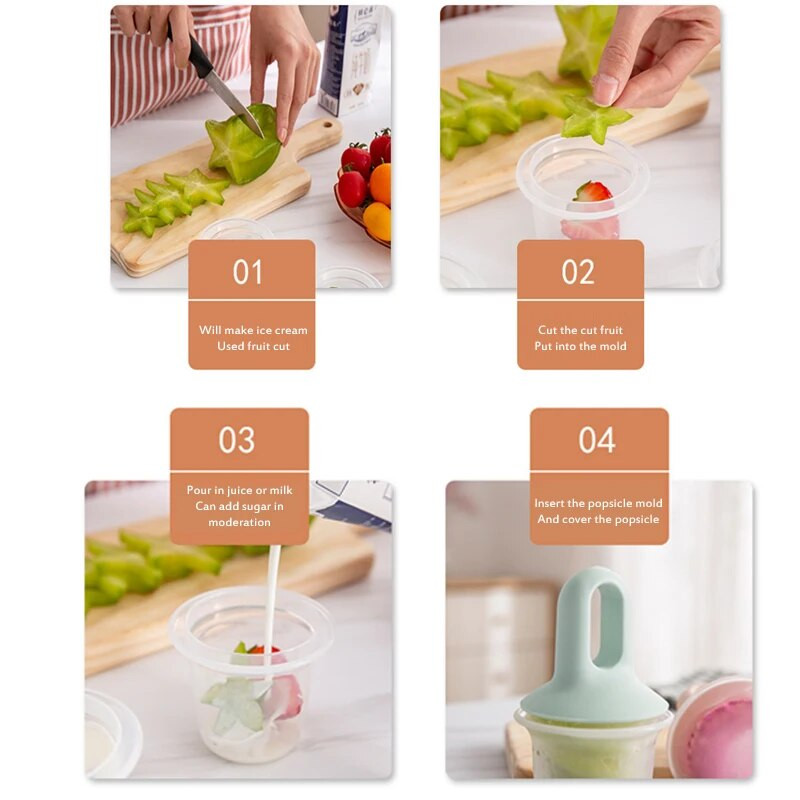 01

Will make ice cream
Used fruit cut

02

Cut the cut fruit
Put into the mold

03

Pour in juice or milk
Can add sugar in moderation

04

Insert the popsicle mold
And cover the popsicle