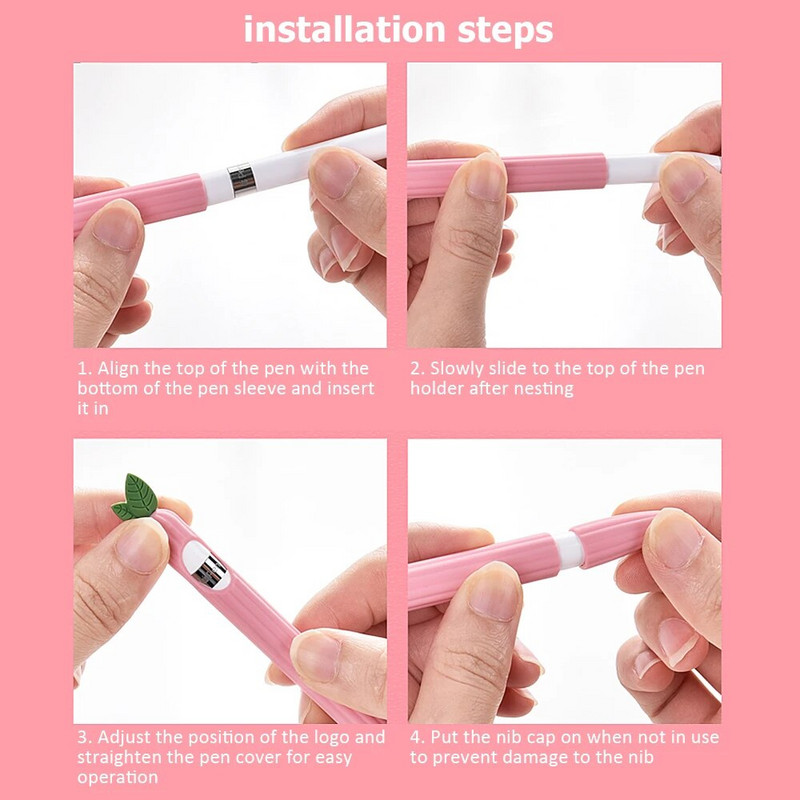 installation steps

1. Align the top of the pen with the bottom of the pen sleeve and insert it in

2. Slowly slide to the top of the pen holder after nesting

3. Adjust the position of the logo and straighten the pen cover for easy operation

4. Put the nib cap on when not in use to prevent damage to the nib