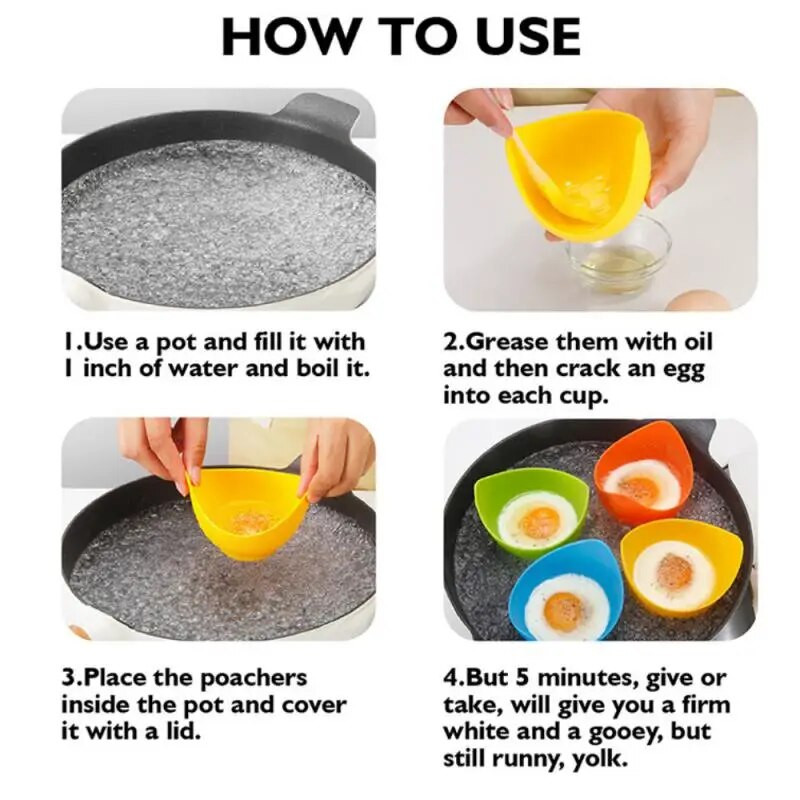 HOW TO USE

1.Use a pot and fill it with 1 inch of water and boil it.

2.Grease them with oil and then crack an egg into each cup.

3.Place the poachers inside the pot and cover it with a lid.

4.But 5 minutes, give or take, will give you a firm white and a gooey, but still runny, yolk.