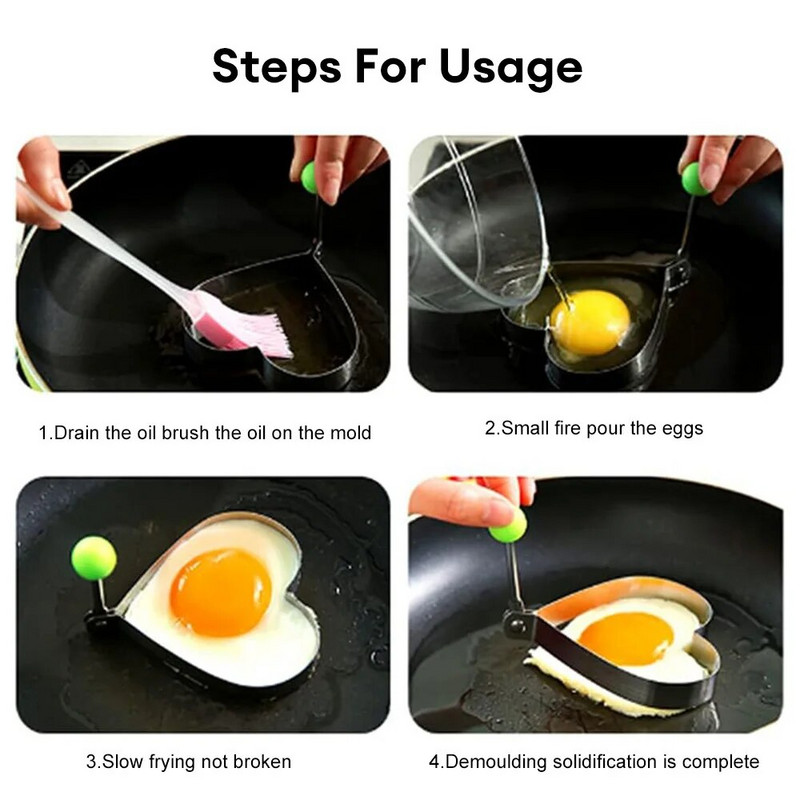 Steps For Usage

1.Drain the oil brush the oil on the mold

2.Small fire pour the eggs

3.Slow frying not broken

4.Demoulding solidification is complete